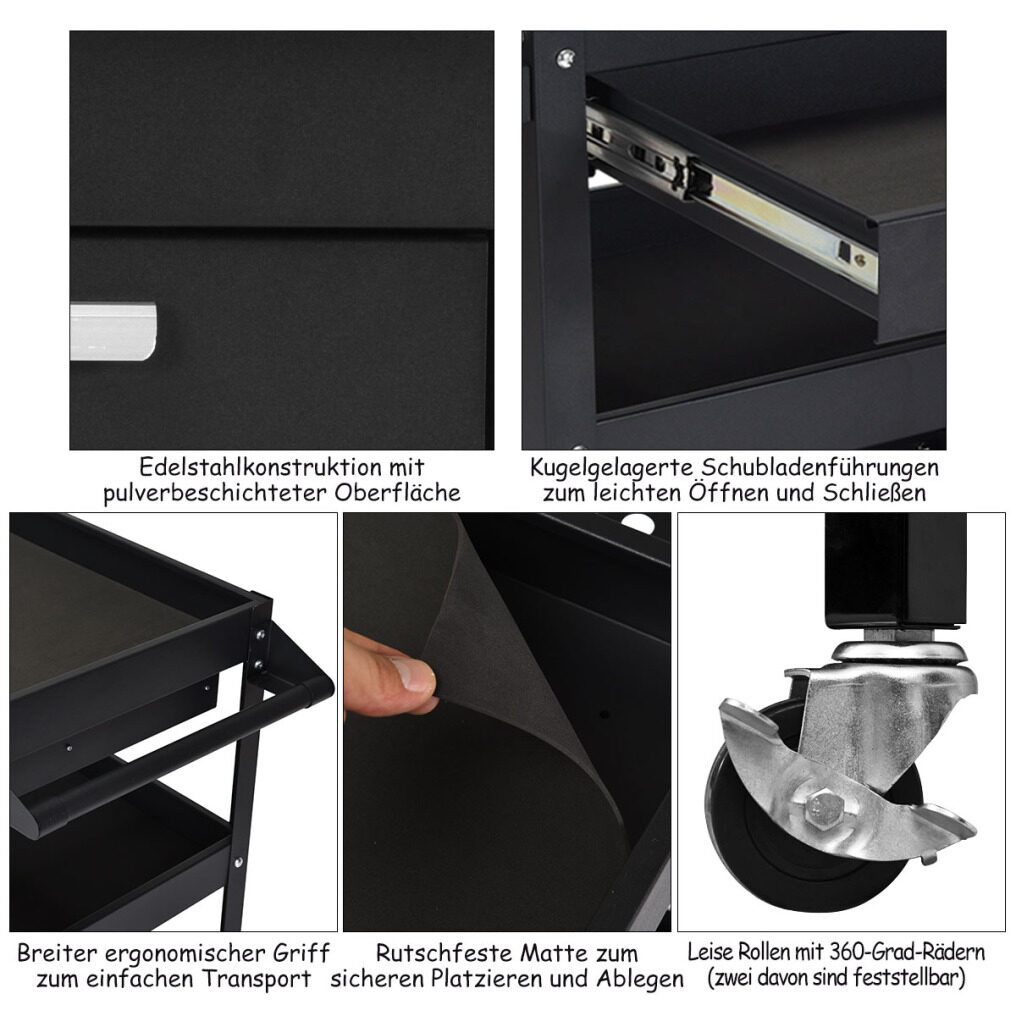 Edelstahlkonstruktion mit pulverbeschichteter Oberfläche

Kugelgelagerte Schubladenführungen zum leichten Öffnen und Schließen

Breiter ergonomischer Griff zum einfachen Transport

Rutschfeste Matte zum sicheren Platzieren und Ablegen

Leise Rollen mit 360-Grad-Rädern (zwei davon sind feststellbar)