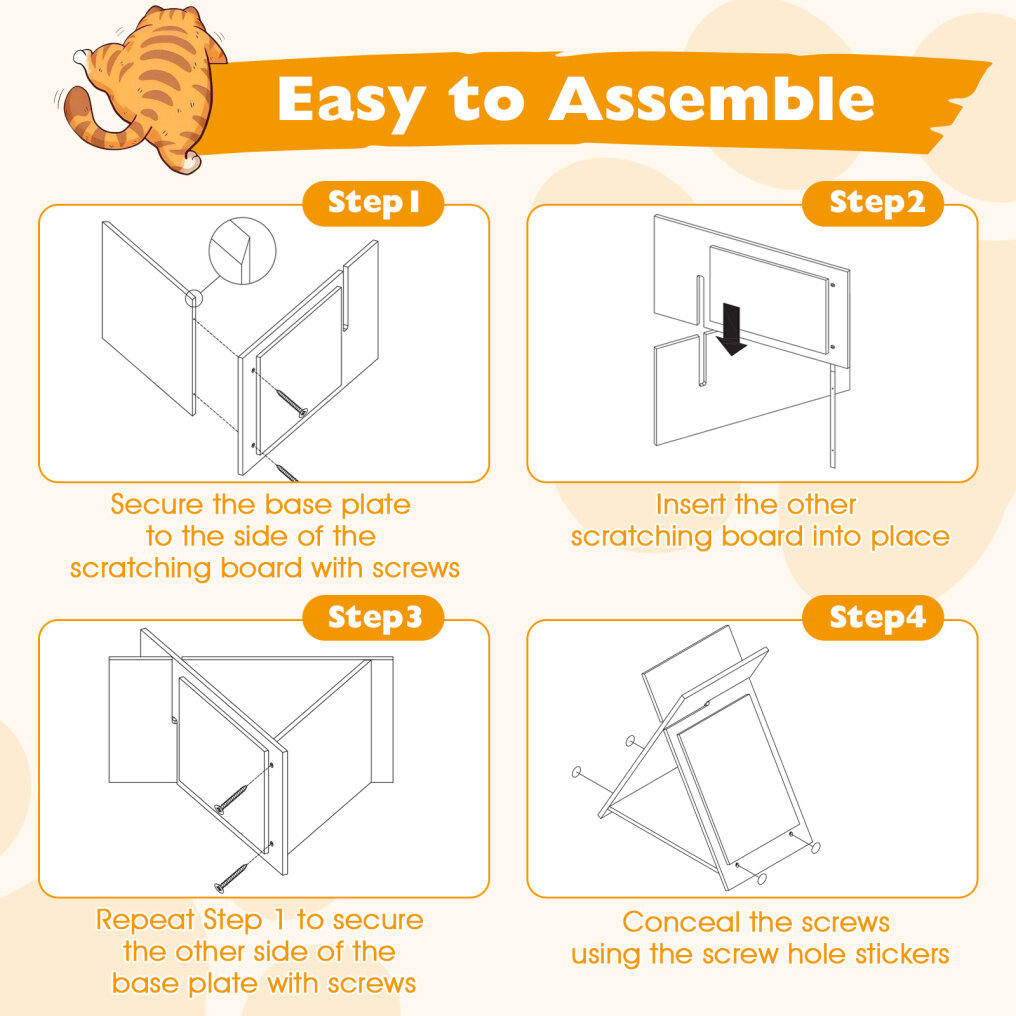 Easy to Assemble

Step1

Secure the base plate to the side of the scratching board with screws

Step2

Insert the other scratching board into place

Step3

Repeat Step 1 to secure the other side of the base plate with screws

Step4

Conceal the screws using the screw hole stickers