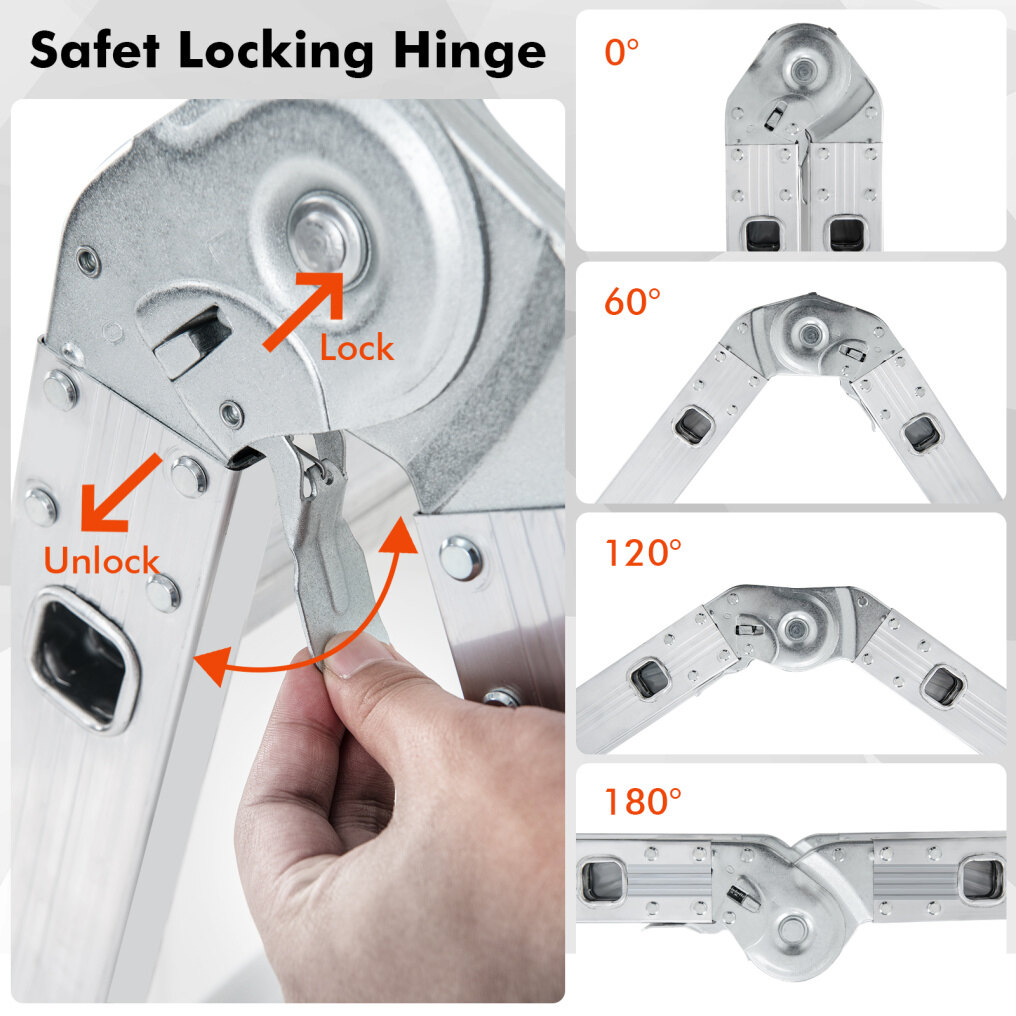 Safet Locking Hinge

Lock

Unlock

0°

60°

120°

180°