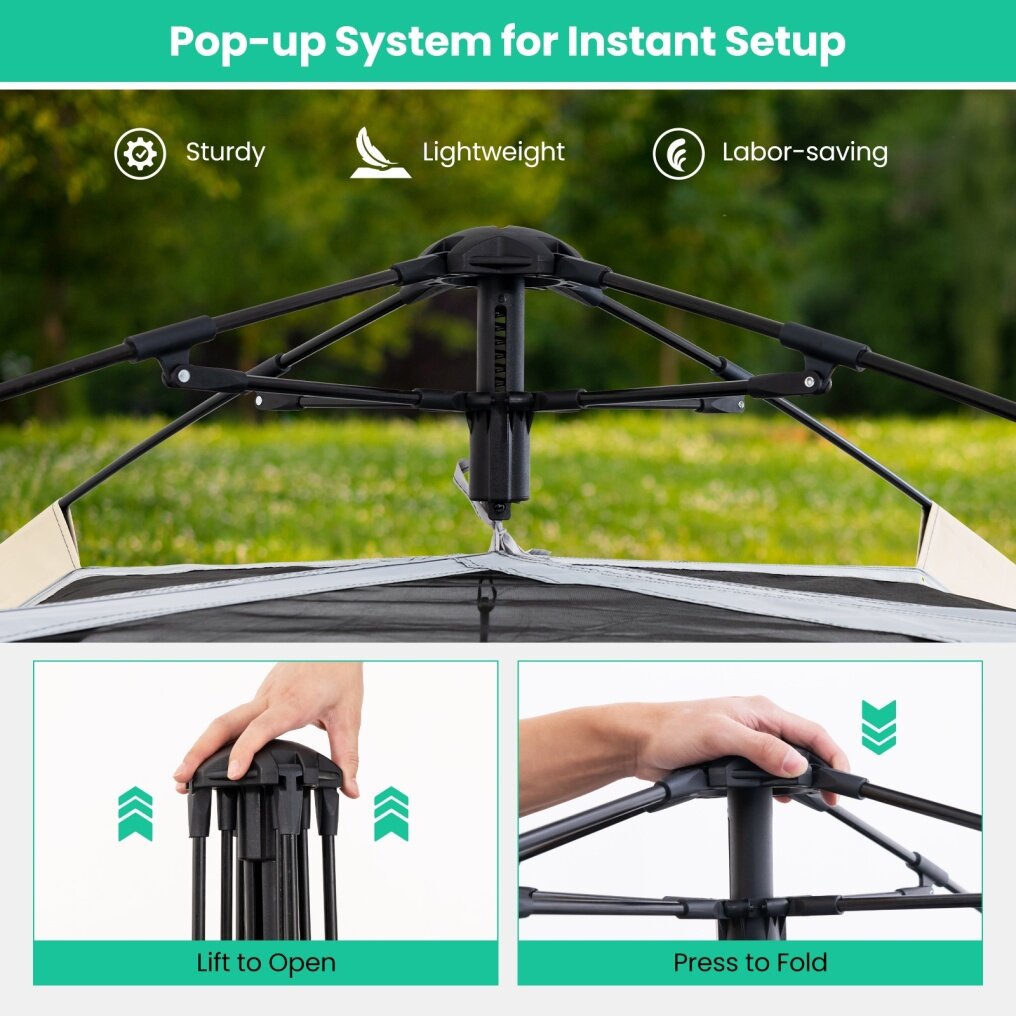 Pop-up System for Instant Setup

Sturdy

Lightweight

Labor-saving

Lift to Open

Press to Fold