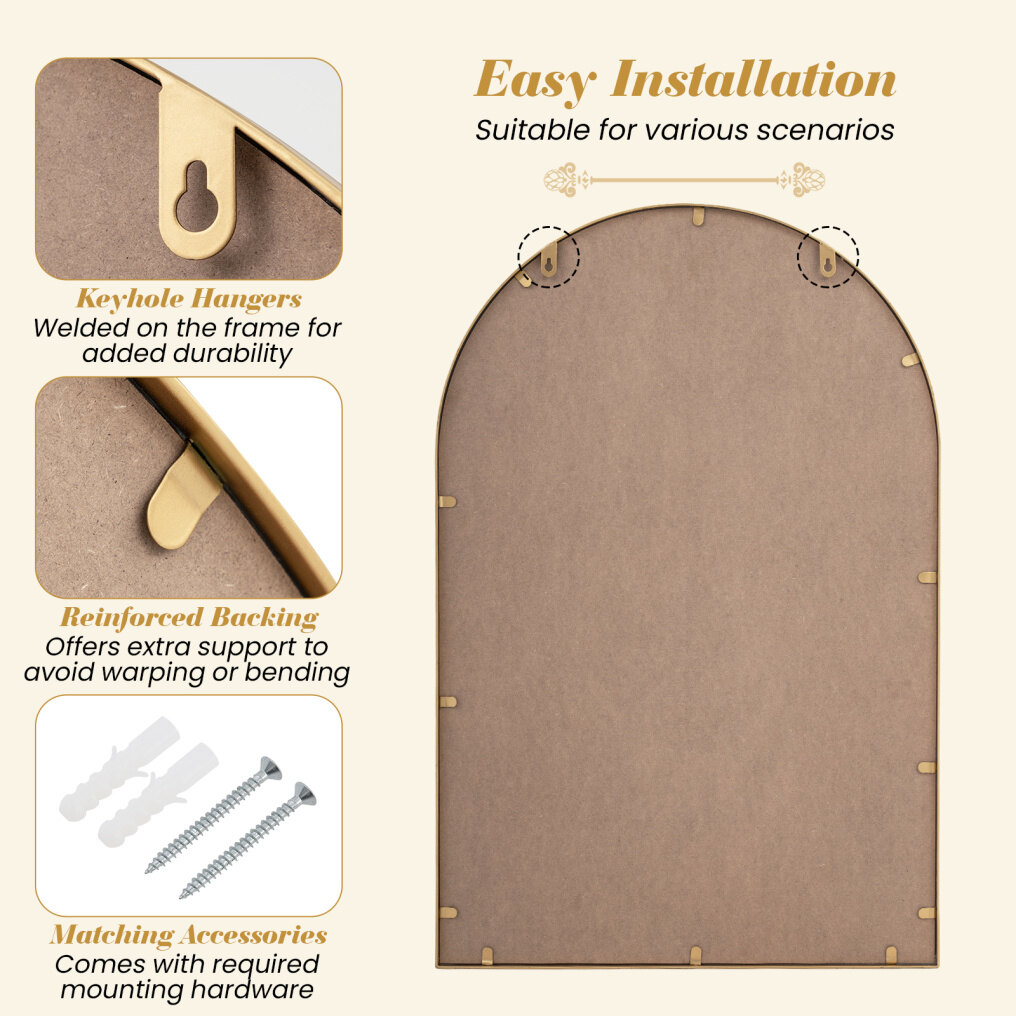 Easy Installation
Suitable for various scenarios

Keyhole Hangers
Welded on the frame for added durability

Reinforced Backing
Offers extra support to avoid warping or bending

Matching Accessories
Comes with required mounting hardware