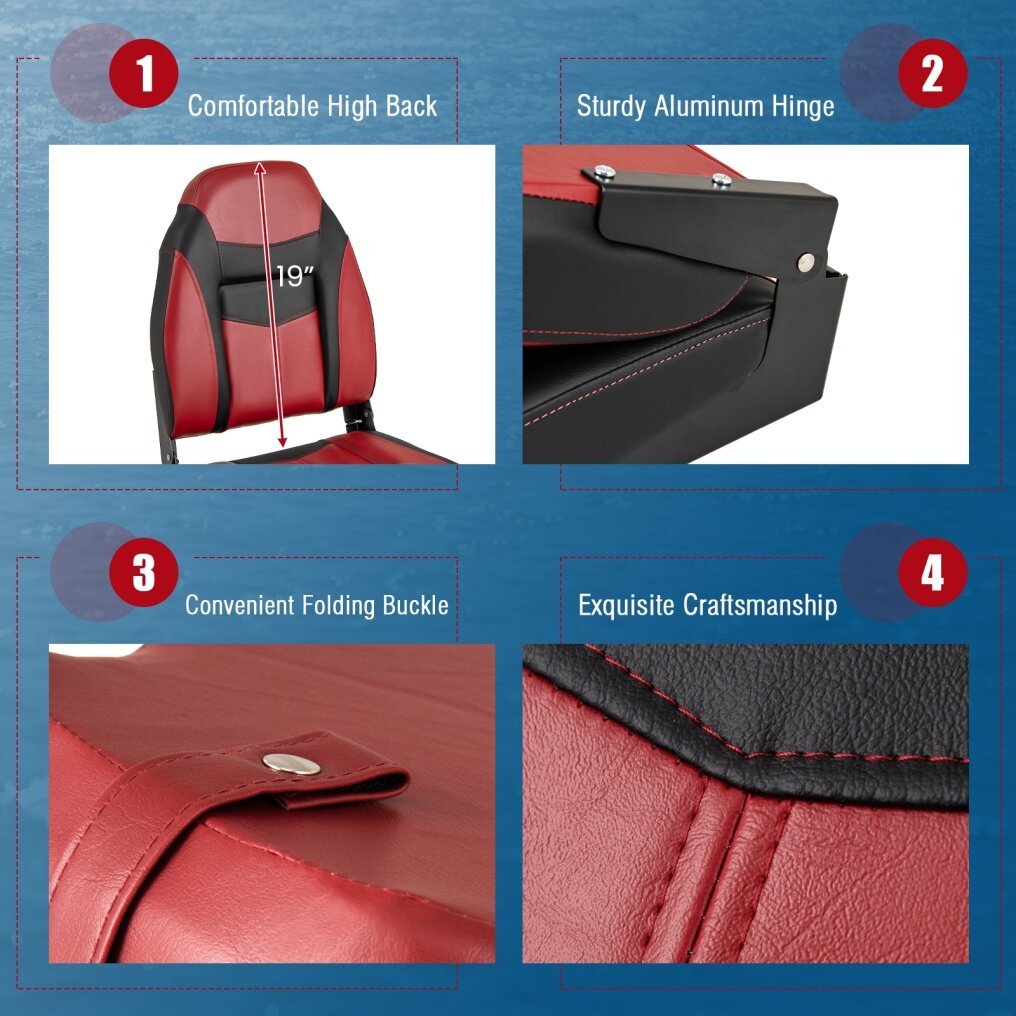 1

Comfortable High Back

19"

2

Sturdy Aluminum Hinge

3

Convenient Folding Buckle

4

Exquisite Craftsmanship