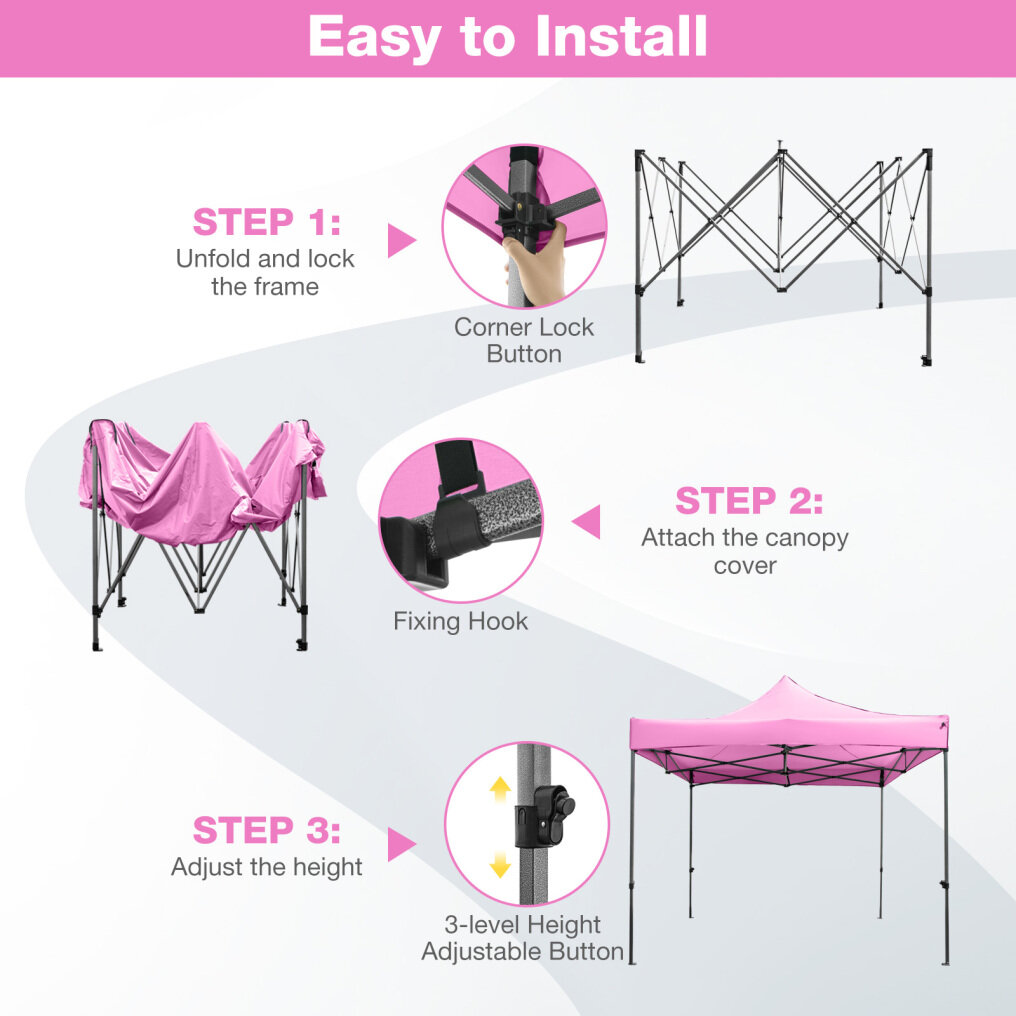 Easy to Install

STEP 1:
Unfold and lock the frame

Corner Lock Button

STEP 2:
Attach the canopy cover

Fixing Hook

STEP 3:
Adjust the height

3-level Height Adjustable Button