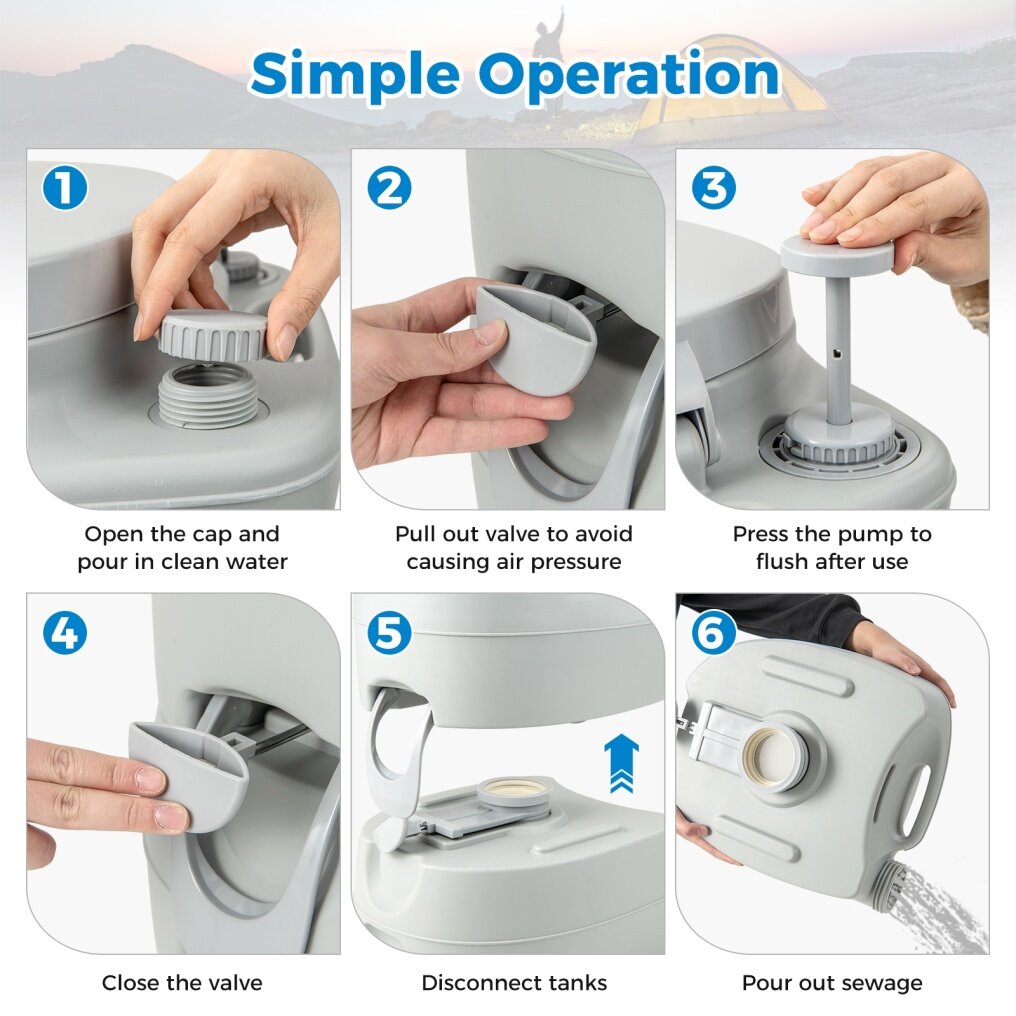 Simple Operation

1

Open the cap and pour in clean water

2

Pull out valve to avoid causing air pressure

3

Press the pump to flush after use

4

Close the valve

5

Disconnect tanks

6

Pour out sewage