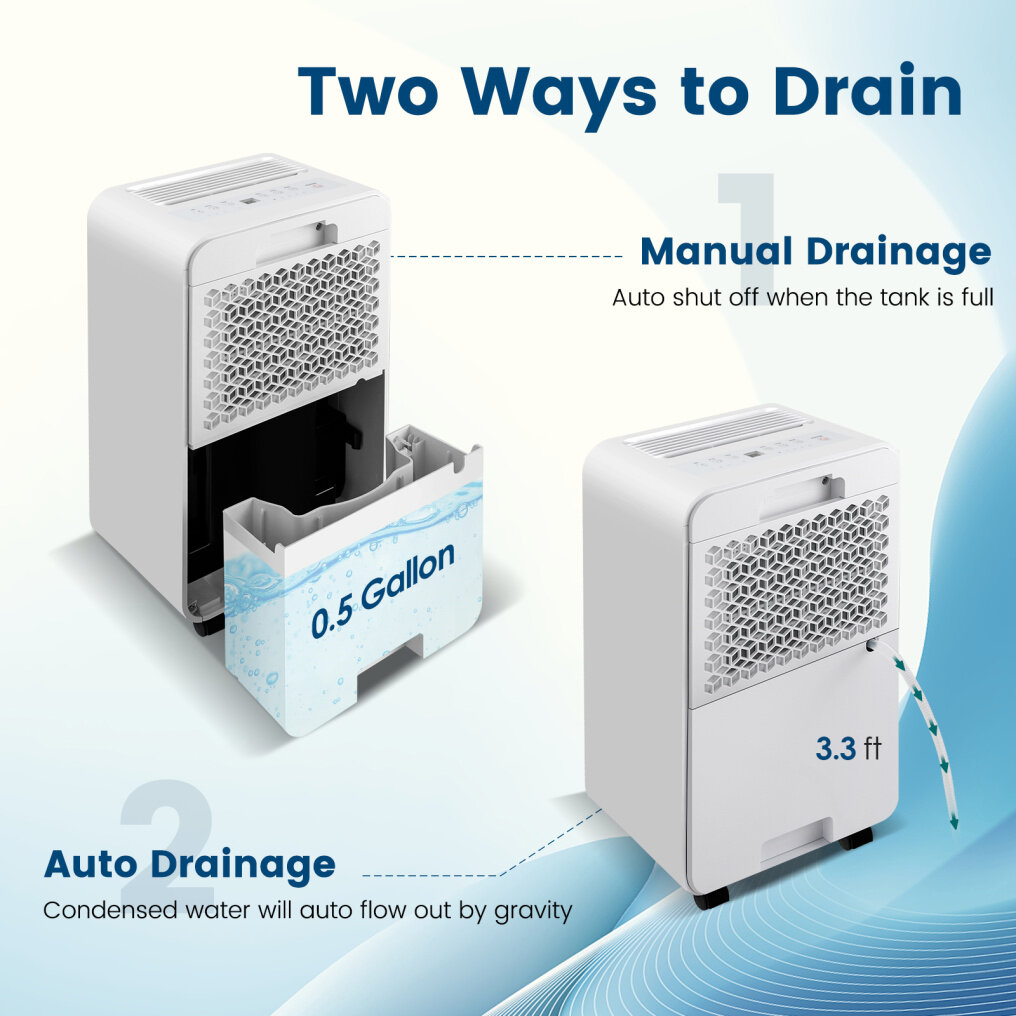 Two Ways to Drain

1

Manual Drainage

Auto shut off when the tank is full

0.5 Gallon

3.3 ft

2

Auto Drainage

Condensed water will auto flow out by gravity