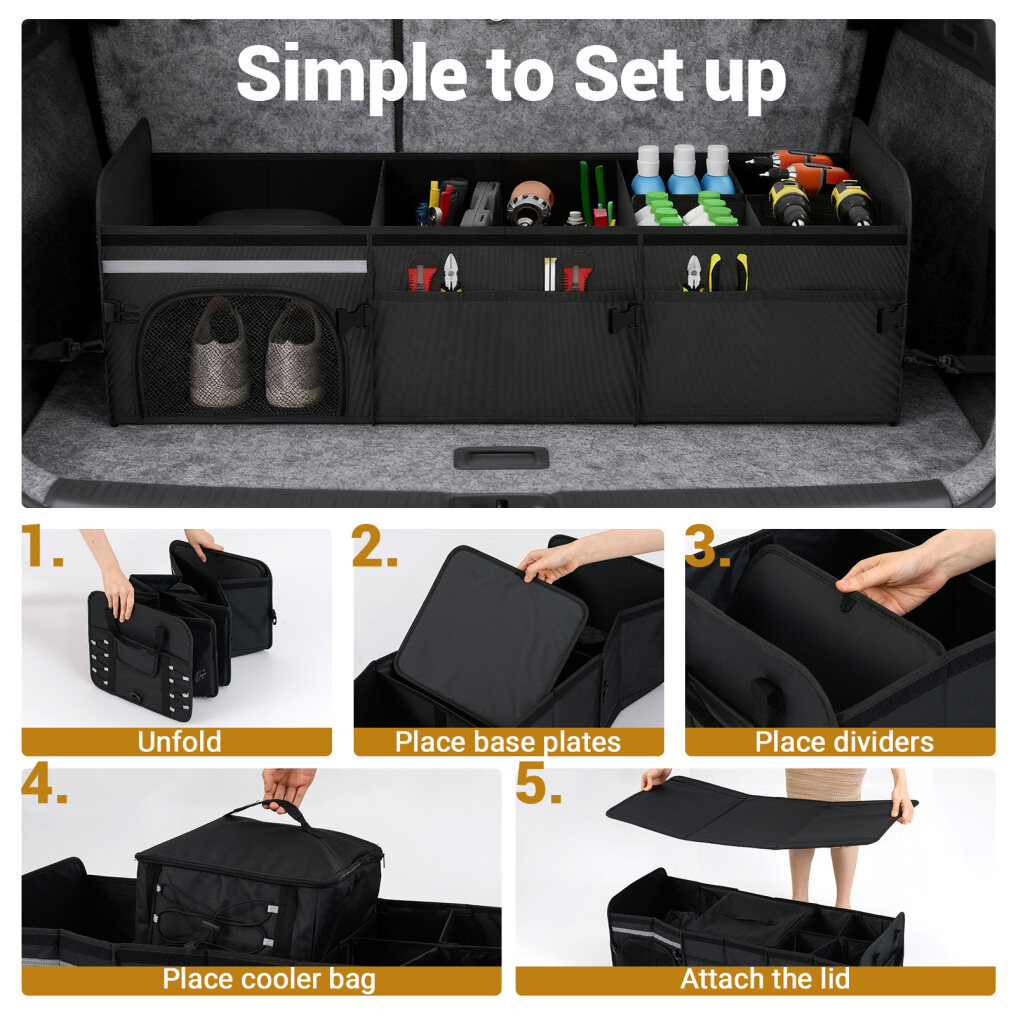 Simple to Set up

1.
Unfold

2.
Place base plates

3.
Place dividers

4.
Place cooler bag

5.
Attach the lid