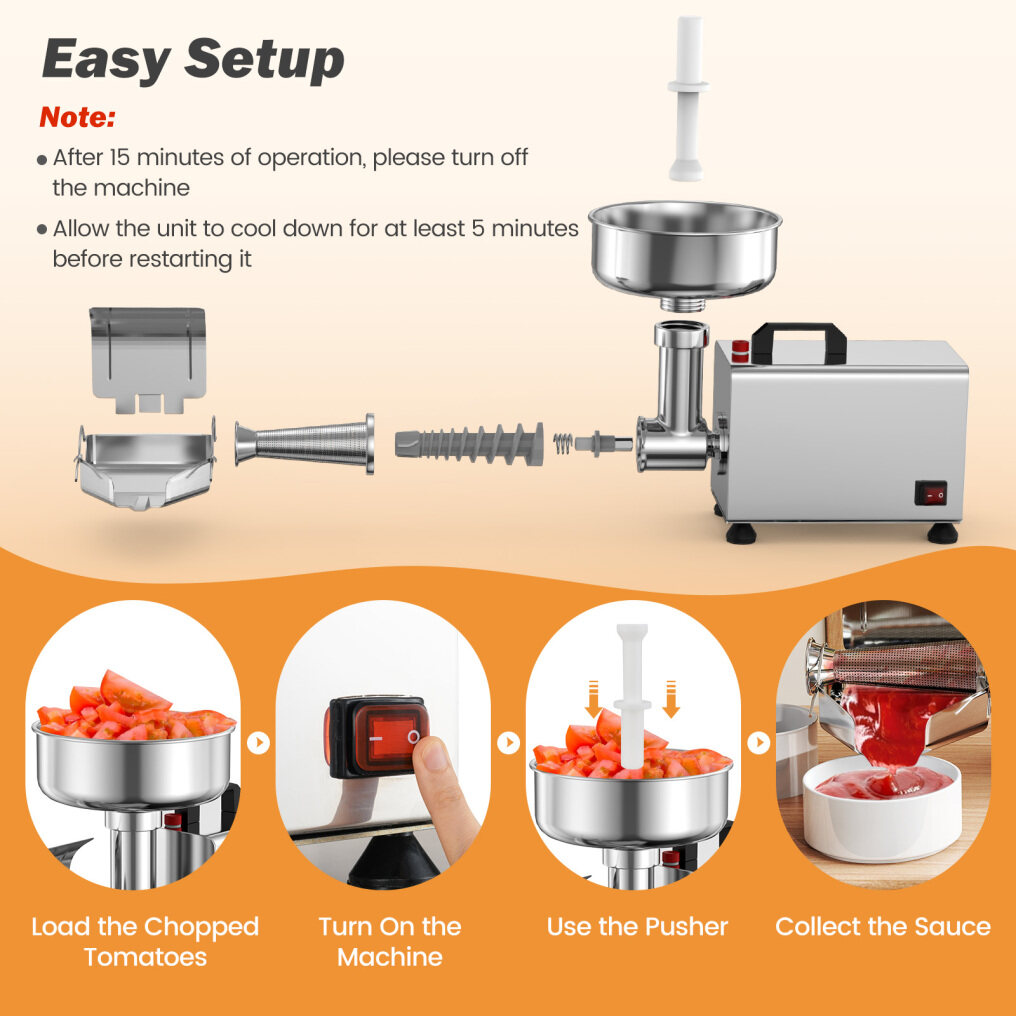 Easy Setup

Note:

• After 15 minutes of operation, please turn off the machine

• Allow the unit to cool down for at least 5 minutes before restarting it

Load the Chopped Tomatoes

Turn On the Machine

Use the Pusher

Collect the Sauce