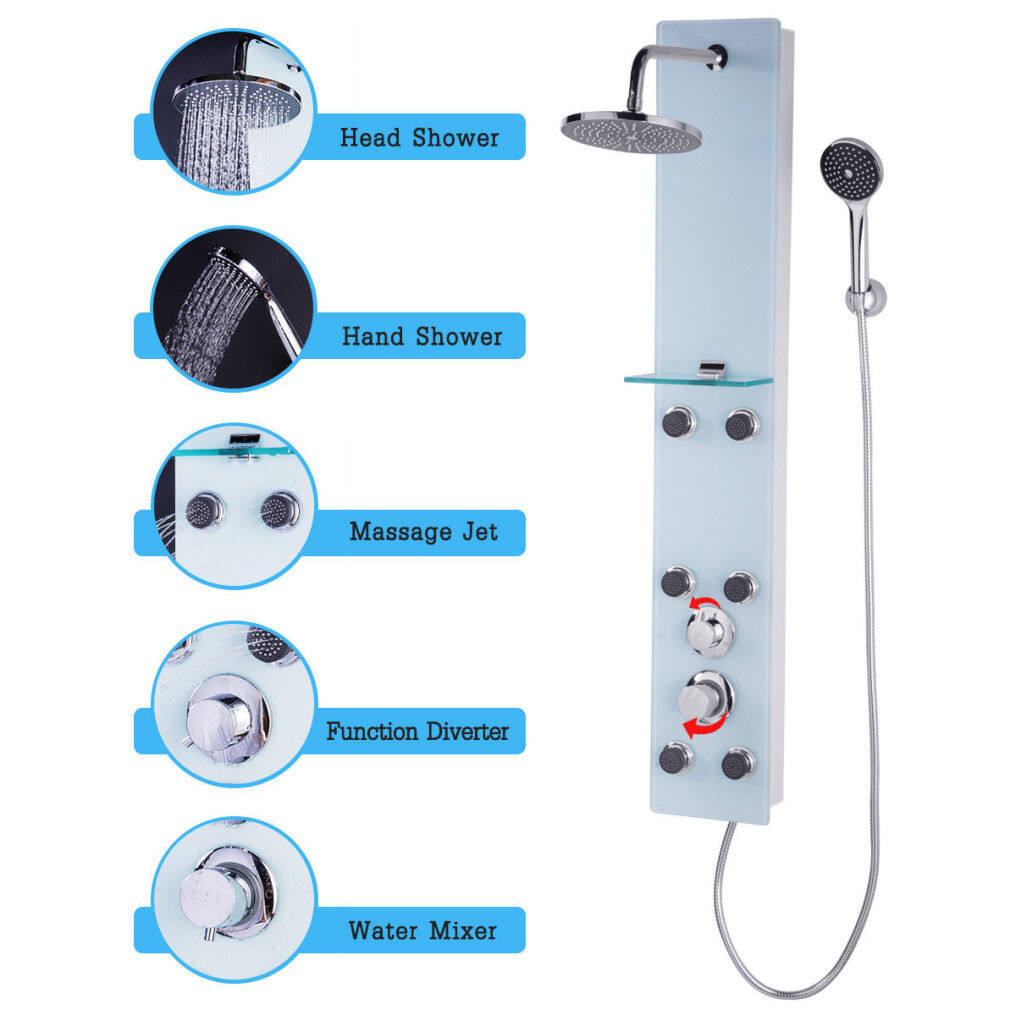 Head Shower

Hand Shower

Massage Jet

Function Diverter

Water Mixer