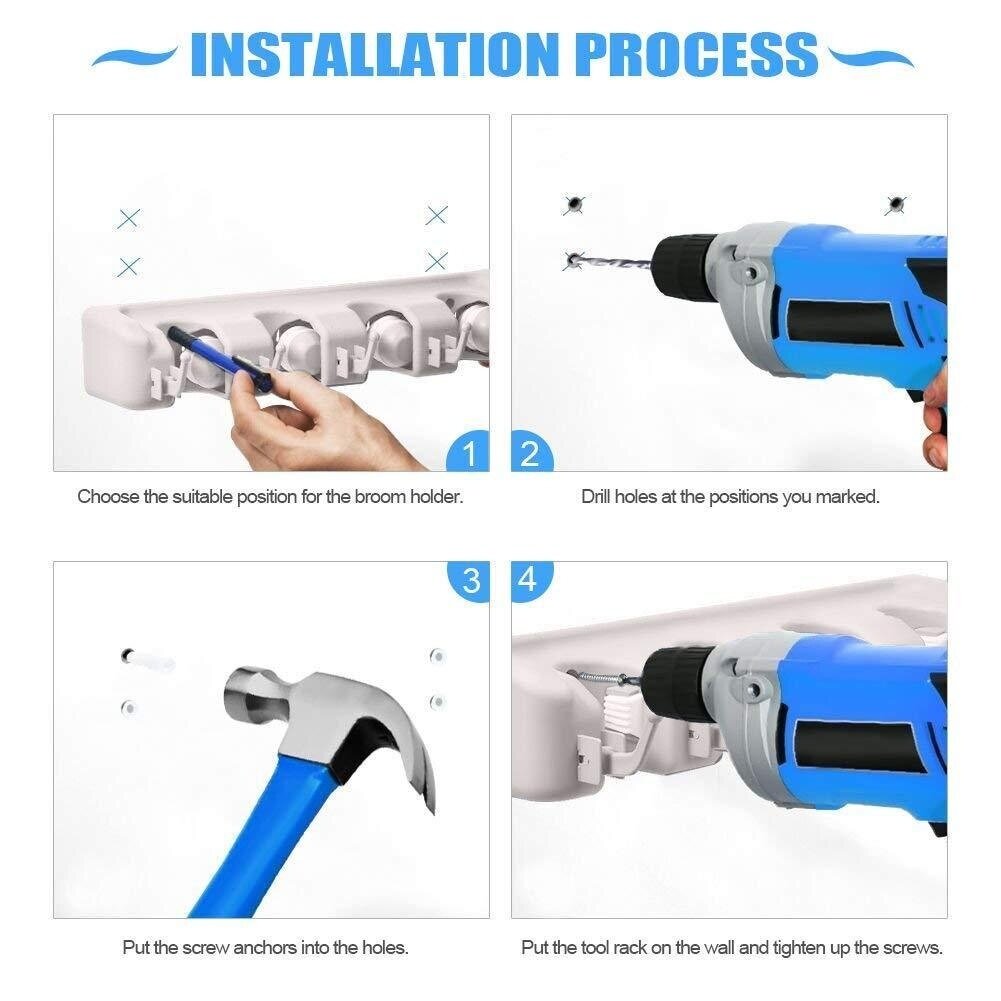 INSTALLATION PROCESS

1

Choose the suitable position for the broom holder.

2

Drill holes at the positions you marked.

3

Put the screw anchors into the holes.

4

Put the tool rack on the wall and tighten up the screws.