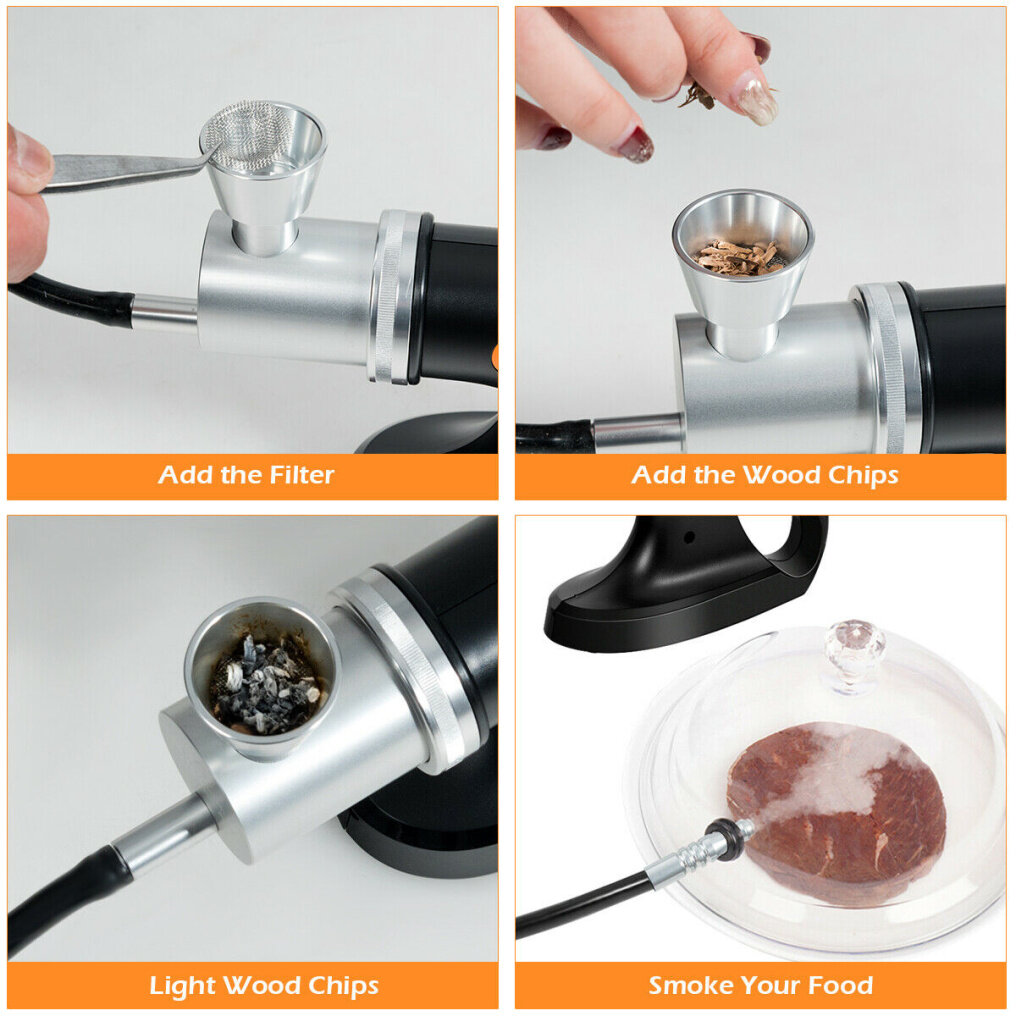 Add the Filter

Add the Wood Chips

Light Wood Chips

Smoke Your Food