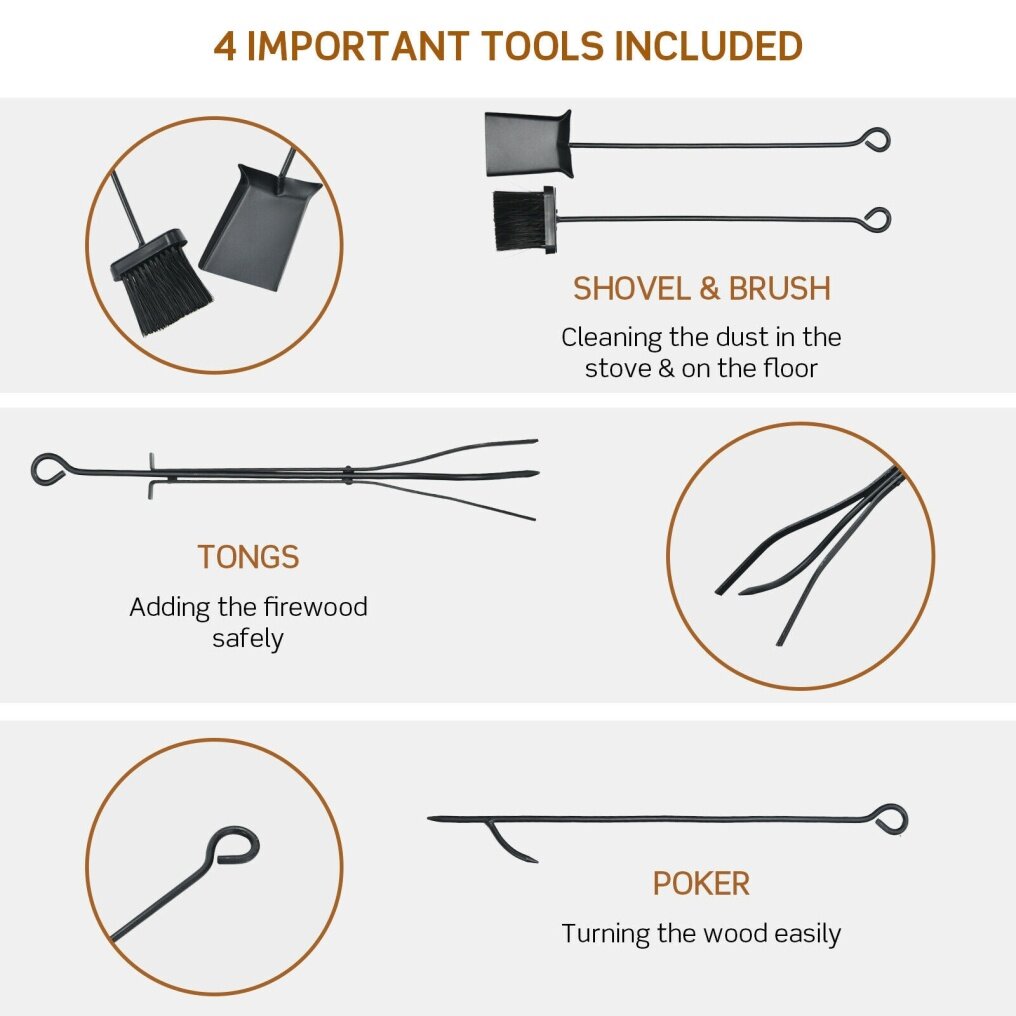 4 IMPORTANT TOOLS INCLUDED

SHOVEL & BRUSH

Cleaning the dust in the stove & on the floor

TONGS

Adding the firewood safely

POKER

Turning the wood easily