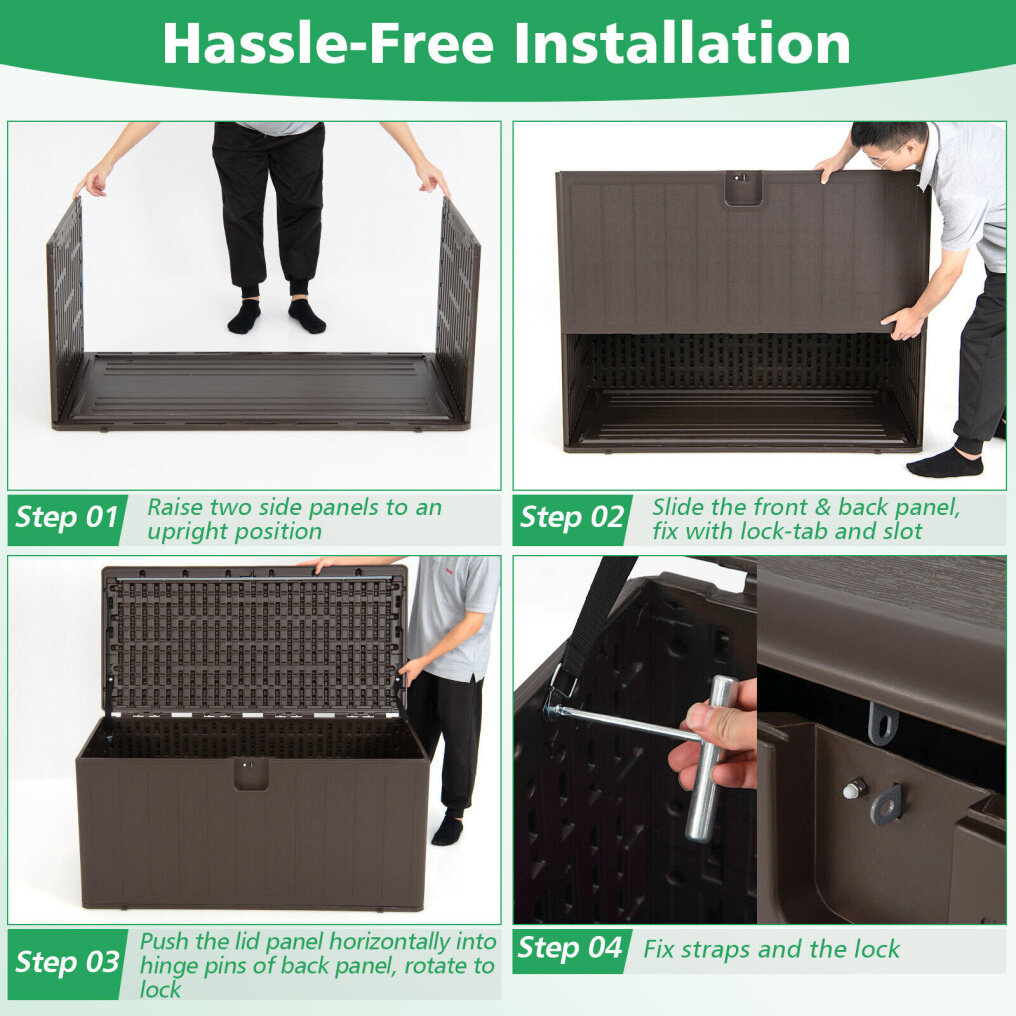 Hassle-Free Installation

Step 01 Raise two side panels to an upright position

Step 02 Slide the front & back panel, fix with lock-tab and slot

Step 03 Push the lid panel horizontally into hinge pins of back panel, rotate to lock

Step 04 Fix straps and the lock