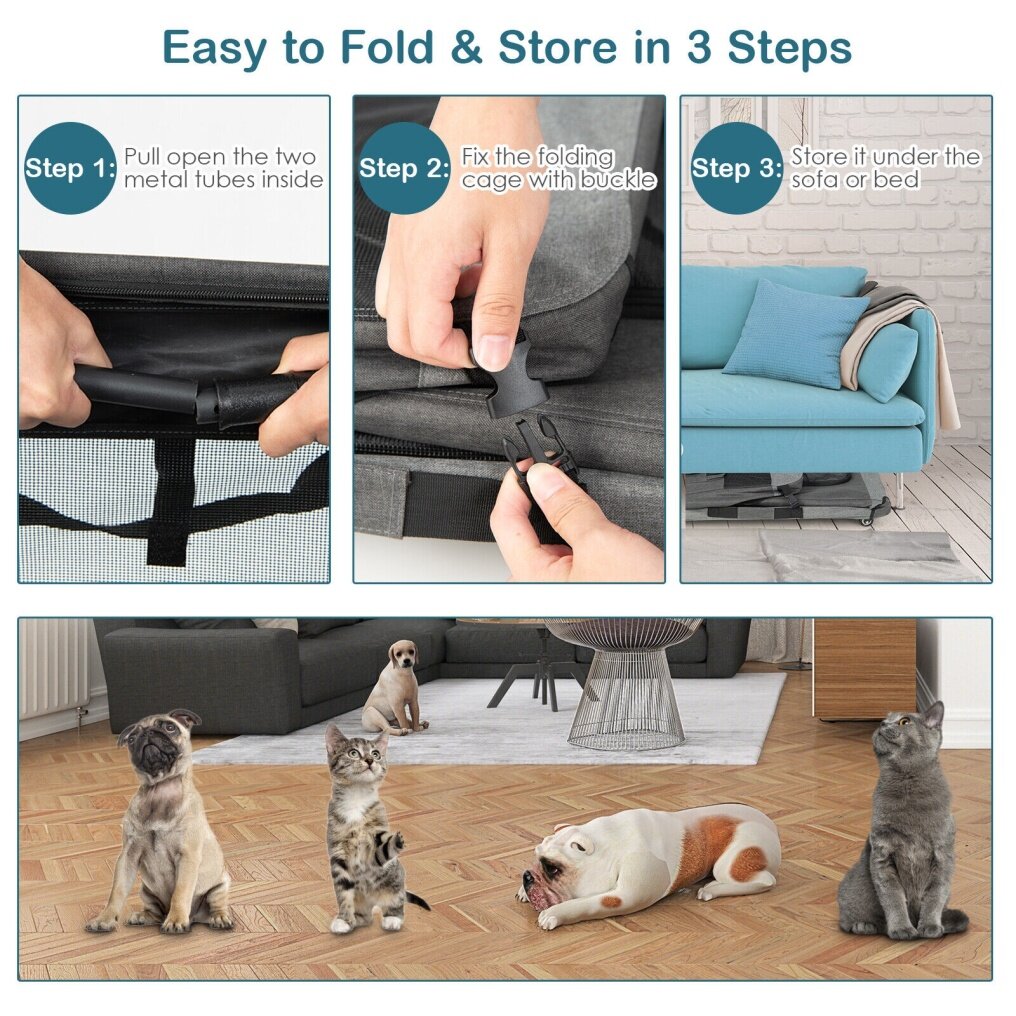 Easy to Fold & Store in 3 Steps

Step 1: Pull open the two metal tubes inside

Step 2: Fix the folding cage with buckle

Step 3: Store it under the sofa or bed