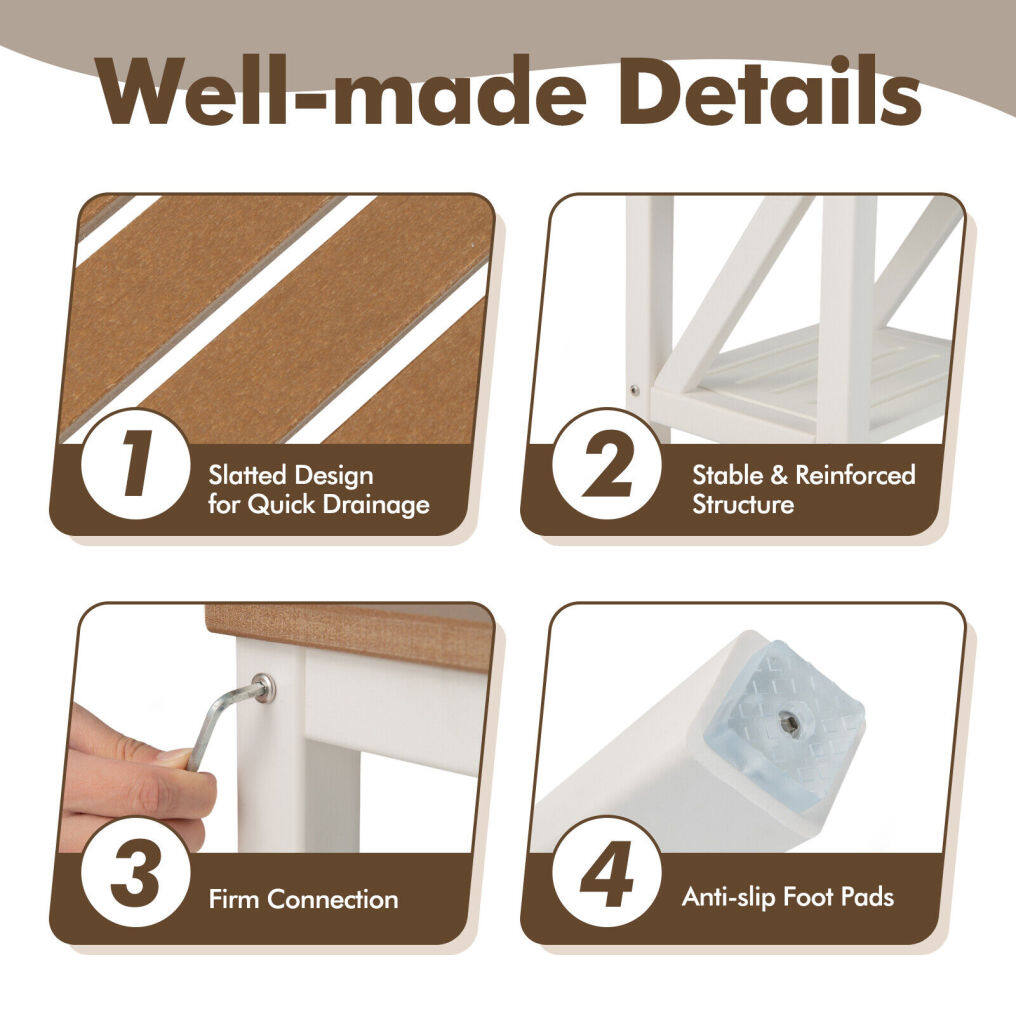 Well-made Details

1 Slatted Design for Quick Drainage

2 Stable & Reinforced Structure

3 Firm Connection

4 Anti-slip Foot Pads