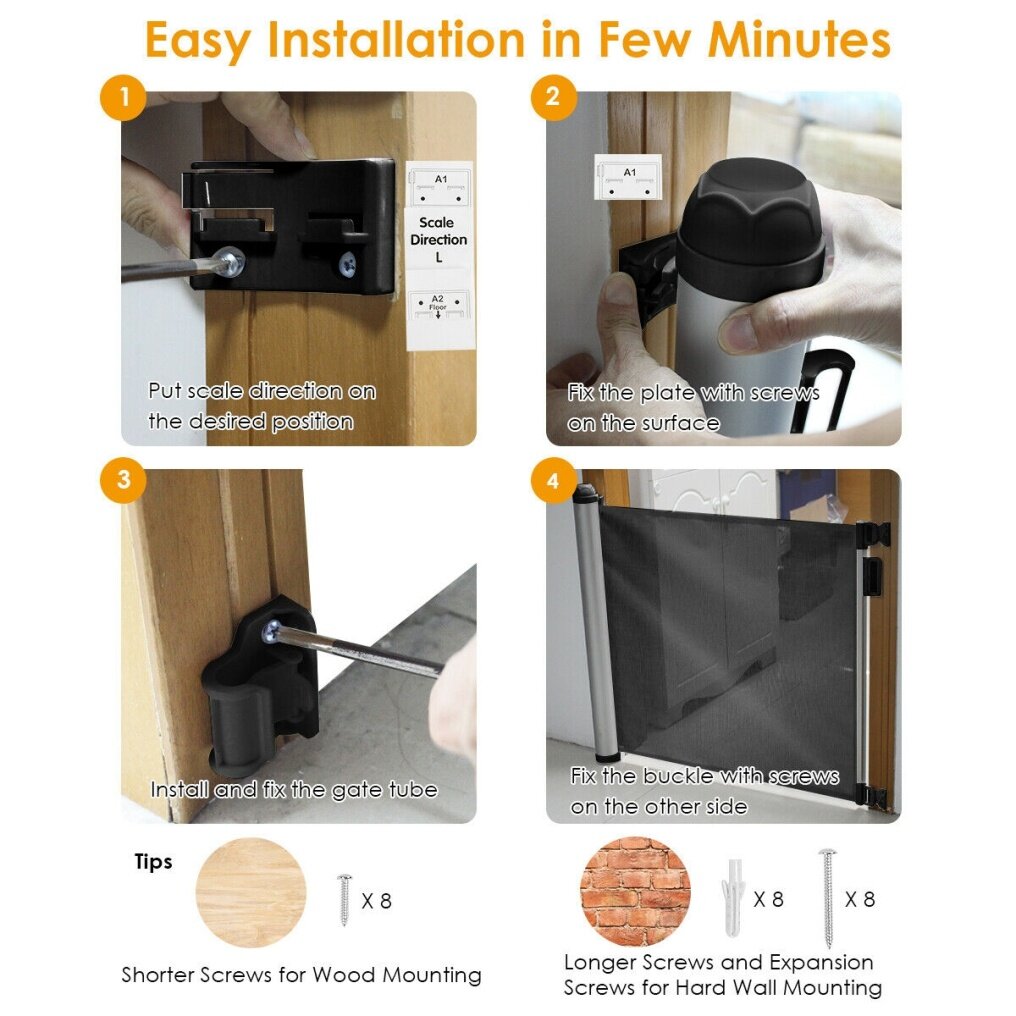 Easy Installation in Few Minutes

1

A1

Scale Direction L

A2 Floor

Put scale direction on the desired position

2

A1

Fix the plate with screws on the surface

3

Install and fix the gate tube

4

Fix the buckle with screws on the other side

Tips

X 8

Shorter Screws for Wood Mounting

X 8

X 8

Longer Screws and Expansion Screws for Hard Wall Mounting