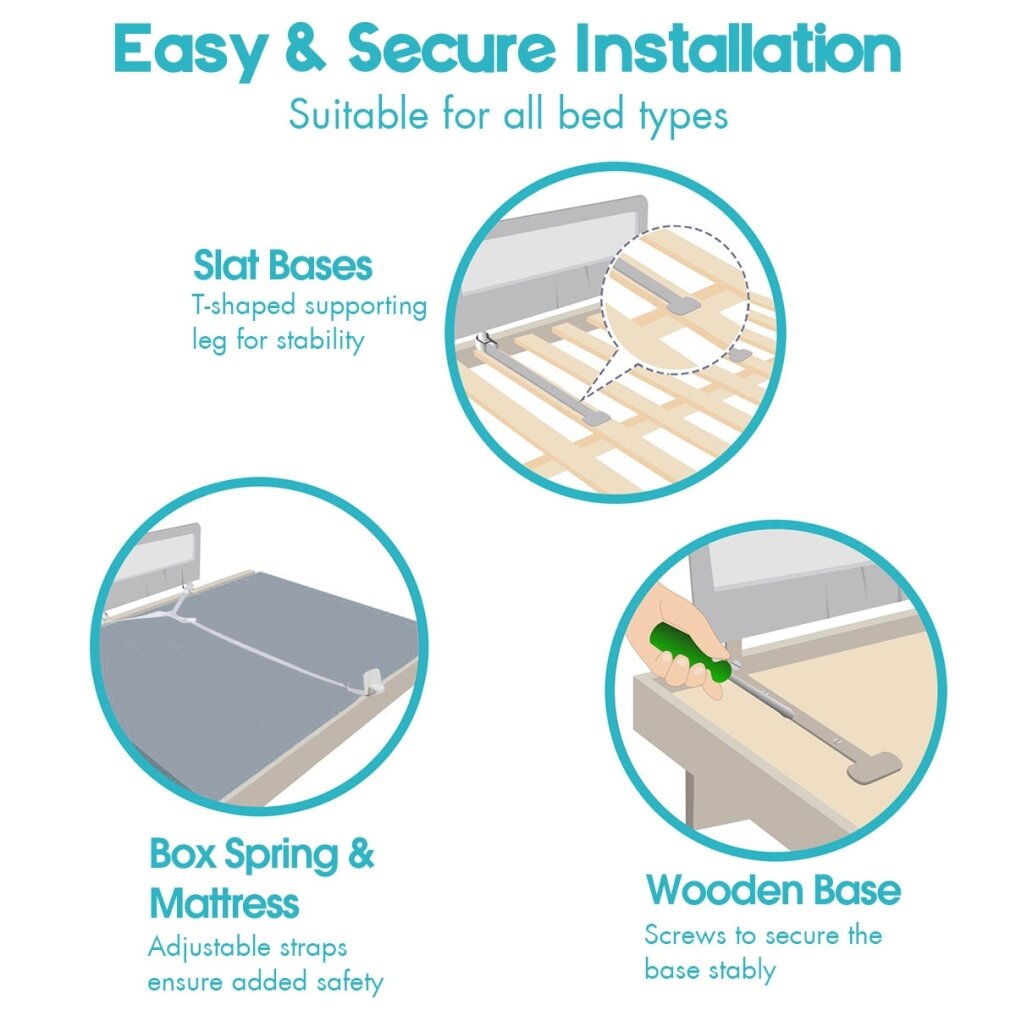 Easy & Secure Installation
Suitable for all bed types

Slat Bases
T-shaped supporting leg for stability

Box Spring & Mattress
Adjustable straps ensure added safety

Wooden Base
Screws to secure the base stably