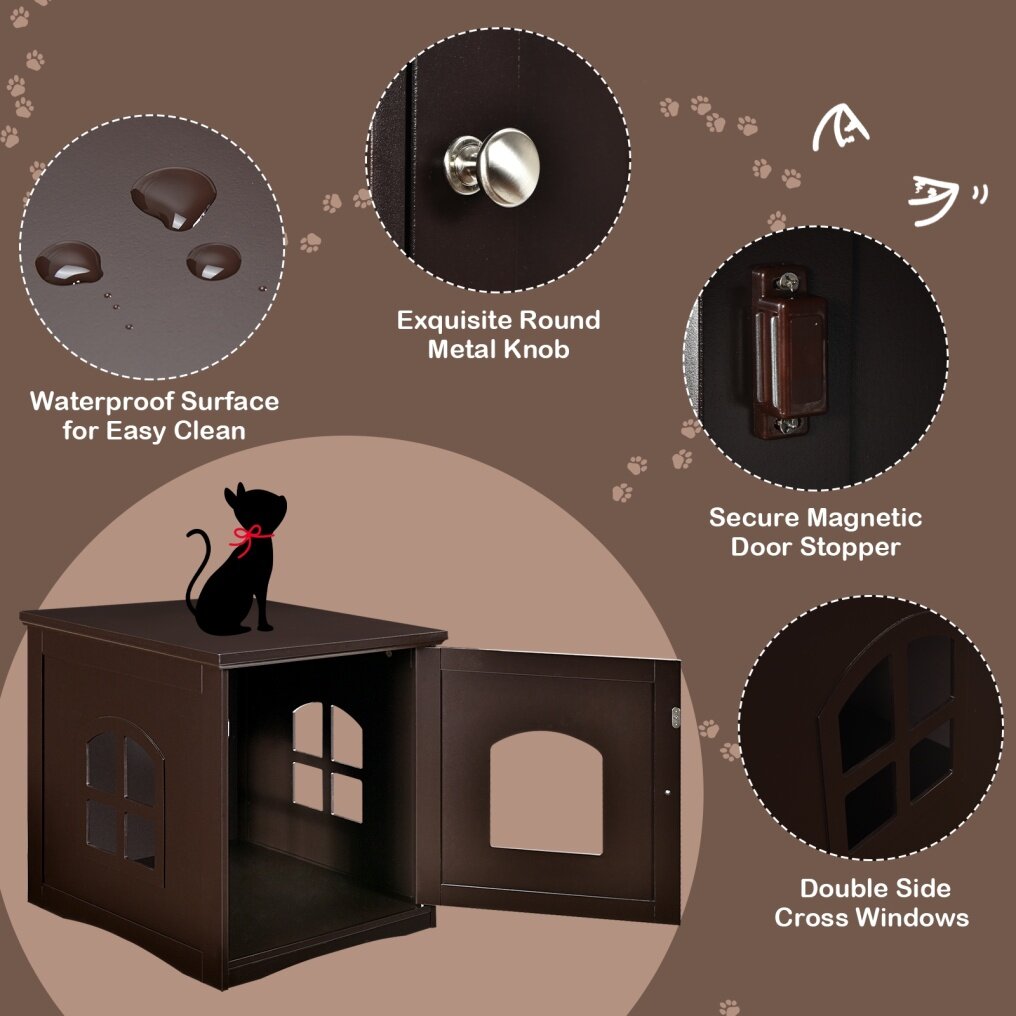 Waterproof Surface for Easy Clean

Exquisite Round Metal Knob

Secure Magnetic Door Stopper

Double Side Cross Windows