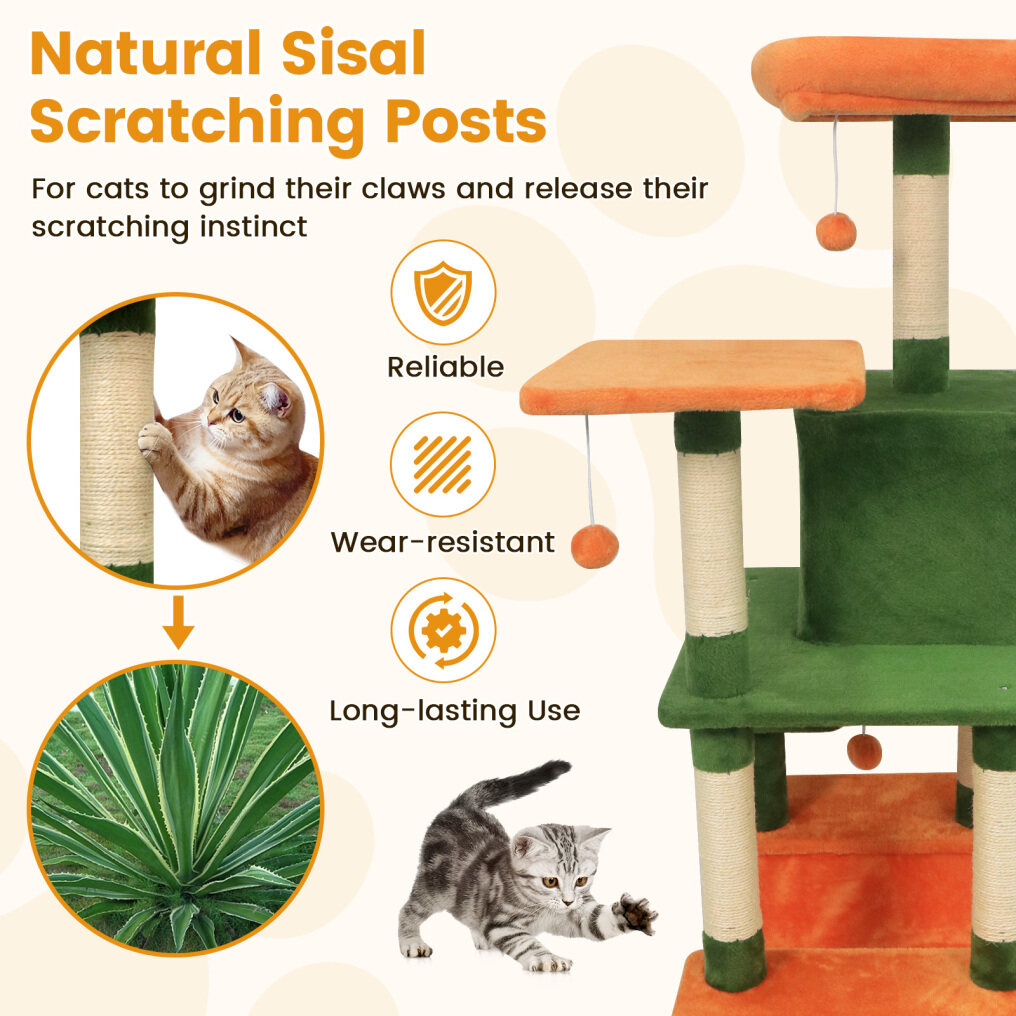 Natural Sisal Scratching Posts

For cats to grind their claws and release their scratching instinct

Reliable

Wear-resistant

Long-lasting Use