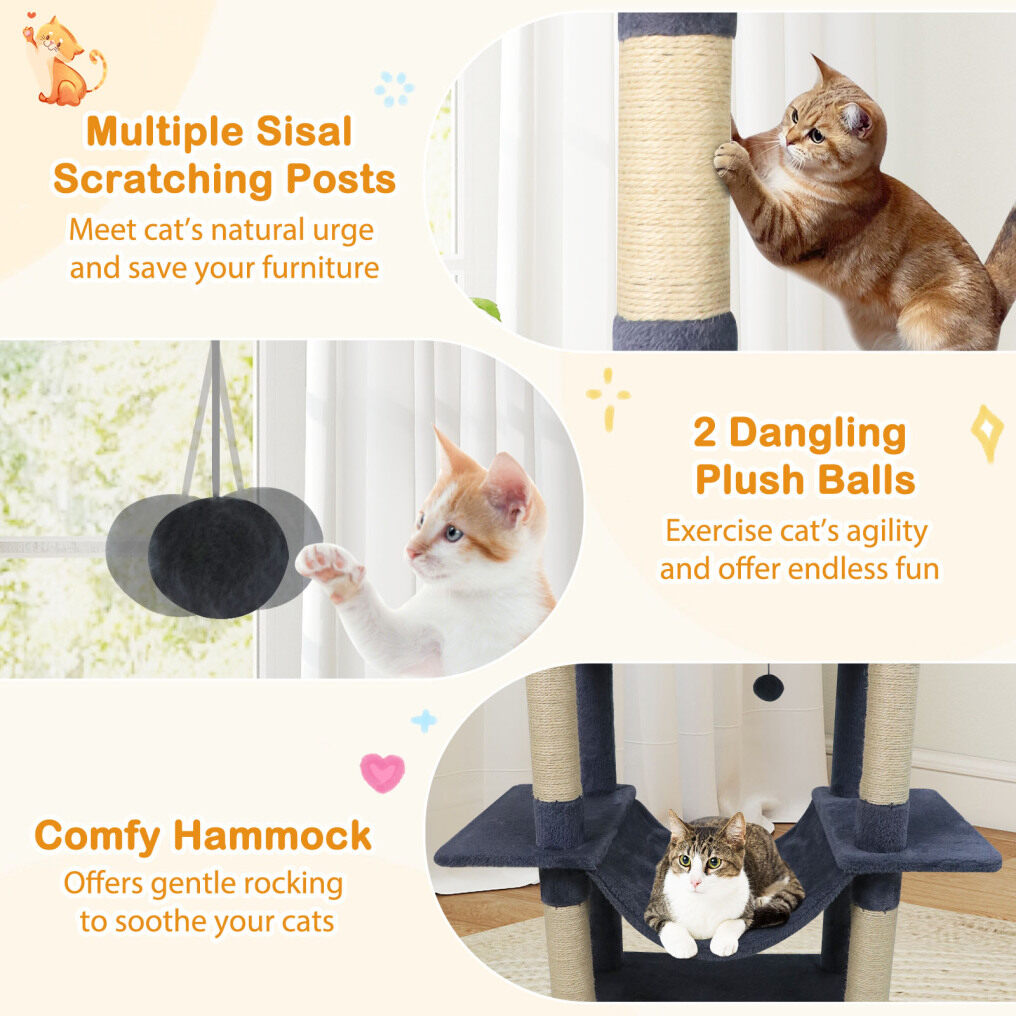 Multiple Sisal Scratching Posts

Meet cat's natural urge and save your furniture

2 Dangling Plush Balls

Exercise cat's agility and offer endless fun

Comfy Hammock

Offers gentle rocking to soothe your cats