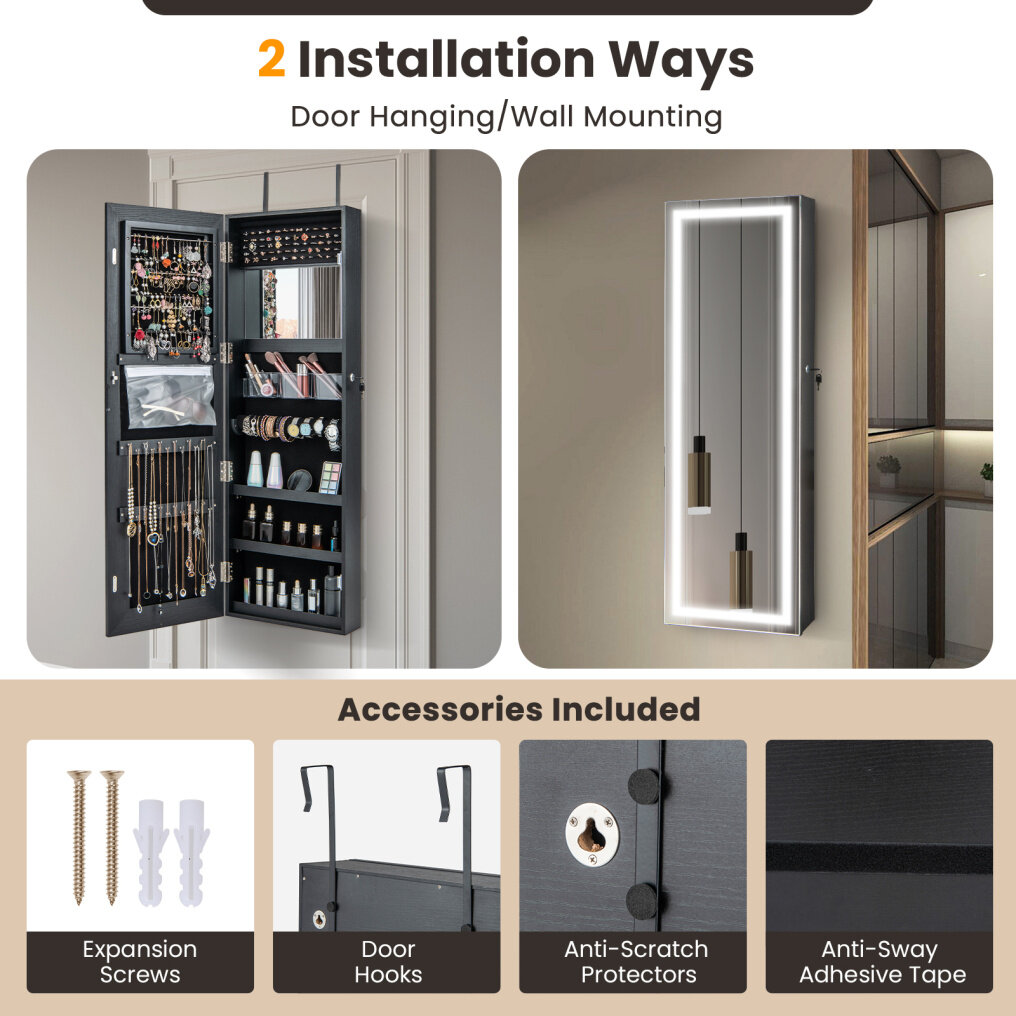 2 Installation Ways

Door Hanging/Wall Mounting

Accessories Included

Expansion Screws

Door Hooks

Anti-Scratch Protectors

Anti-Sway Adhesive Tape