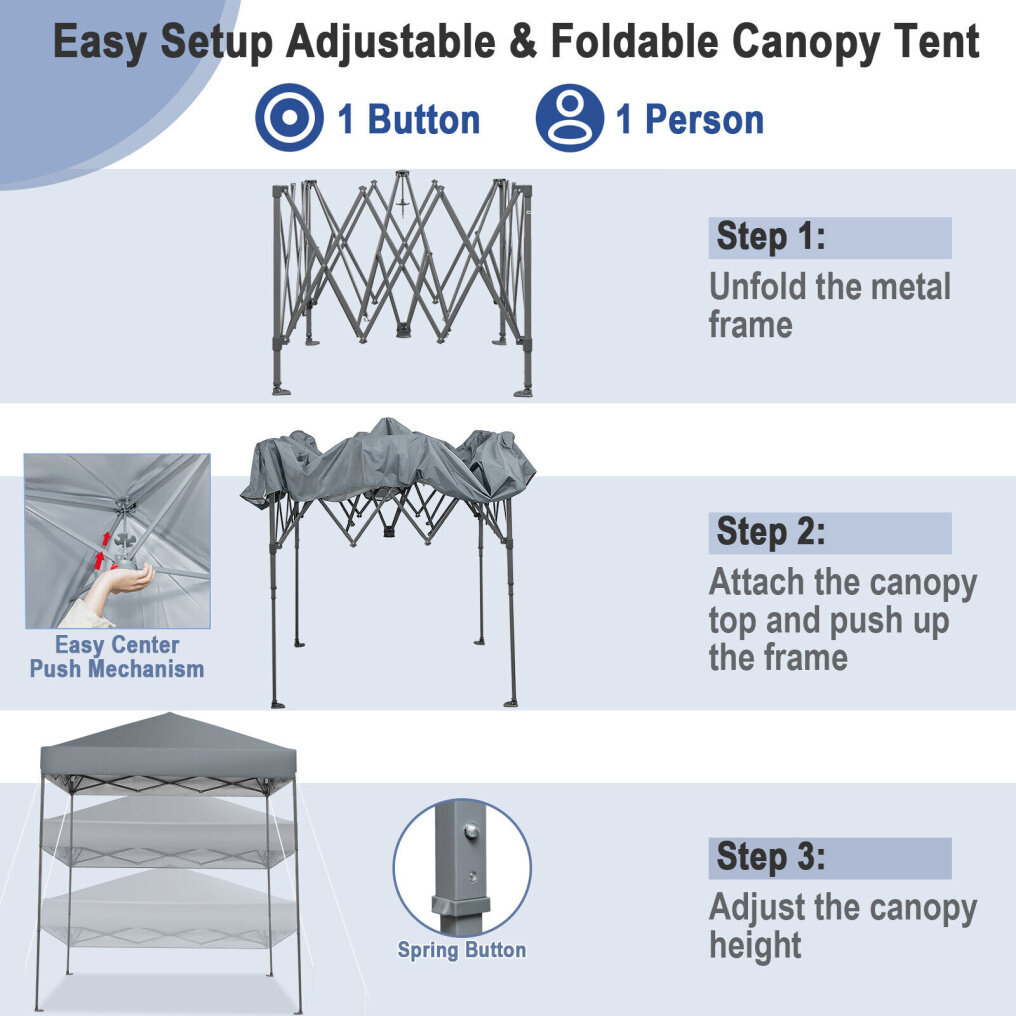 Easy Setup Adjustable & Foldable Canopy Tent

1 Button 1 Person

Step 1:
Unfold the metal frame

Easy Center Push Mechanism

Step 2:
Attach the canopy top and push up the frame

Spring Button

Step 3:
Adjust the canopy height