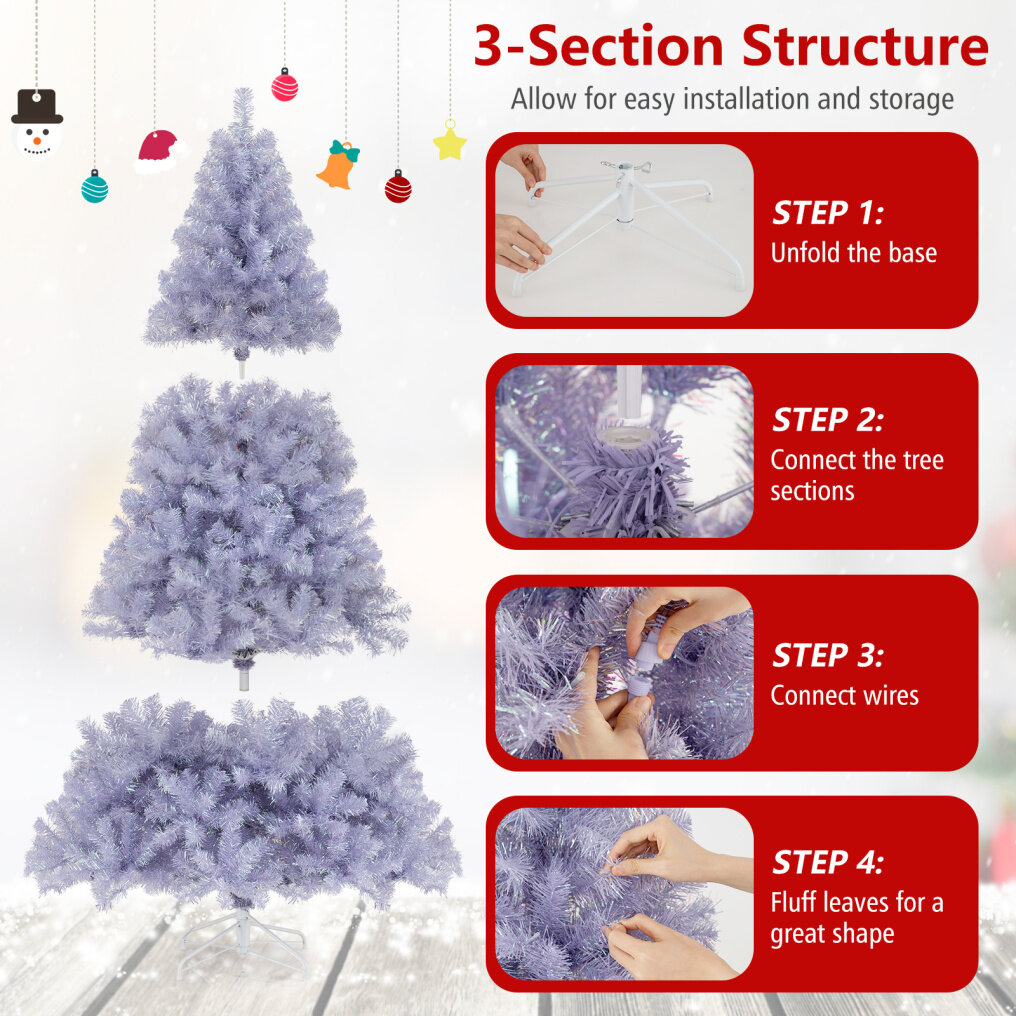 3-Section Structure

Allow for easy installation and storage

STEP 1:
Unfold the base

STEP 2:
Connect the tree sections

STEP 3:
Connect wires

STEP 4:
Fluff leaves for a great shape