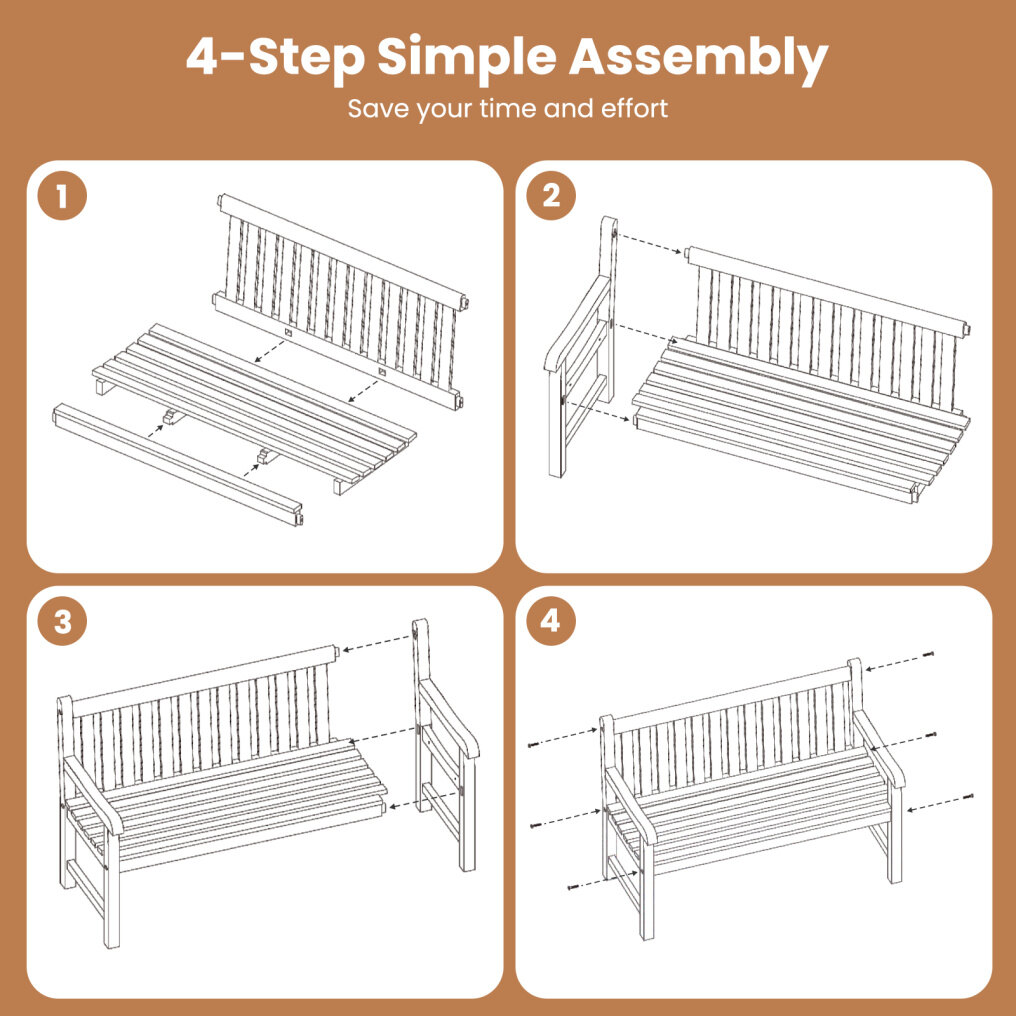 4-Step Simple Assembly
Save your time and effort

1

2

3

4