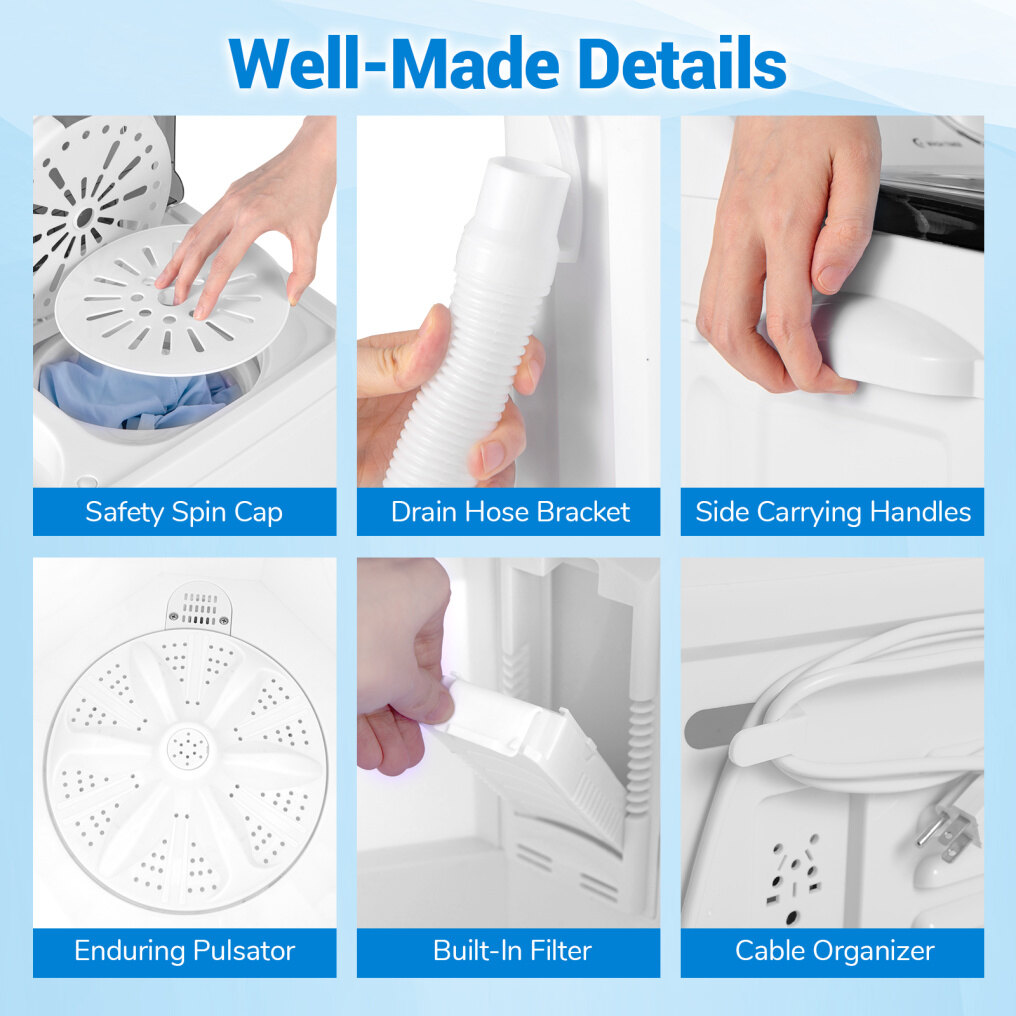 Well-Made Details

Safety Spin Cap

Drain Hose Bracket

Side Carrying Handles

Enduring Pulsator

Built-In Filter

Cable Organizer