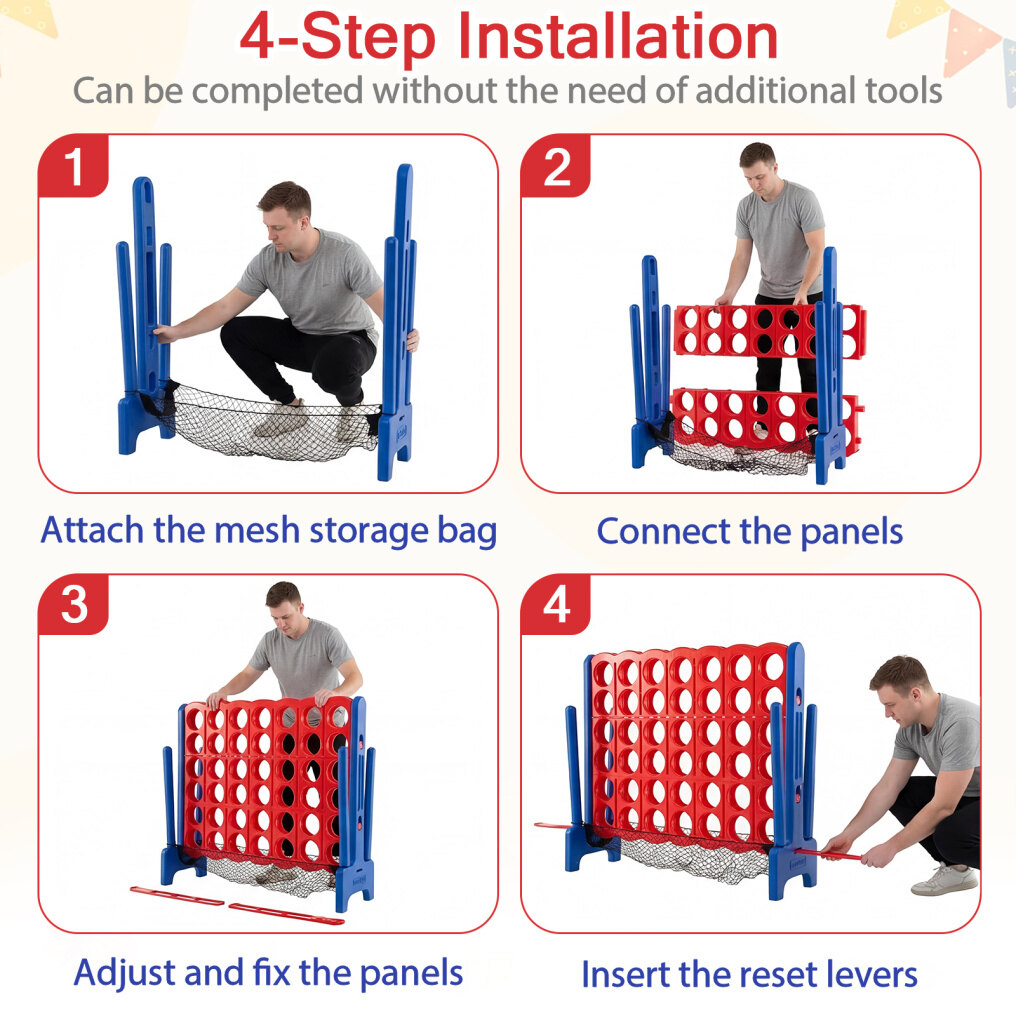 4-Step Installation

Can be completed without the need of additional tools

1

Attach the mesh storage bag

2

Connect the panels

3

Adjust and fix the panels

4

Insert the reset levers