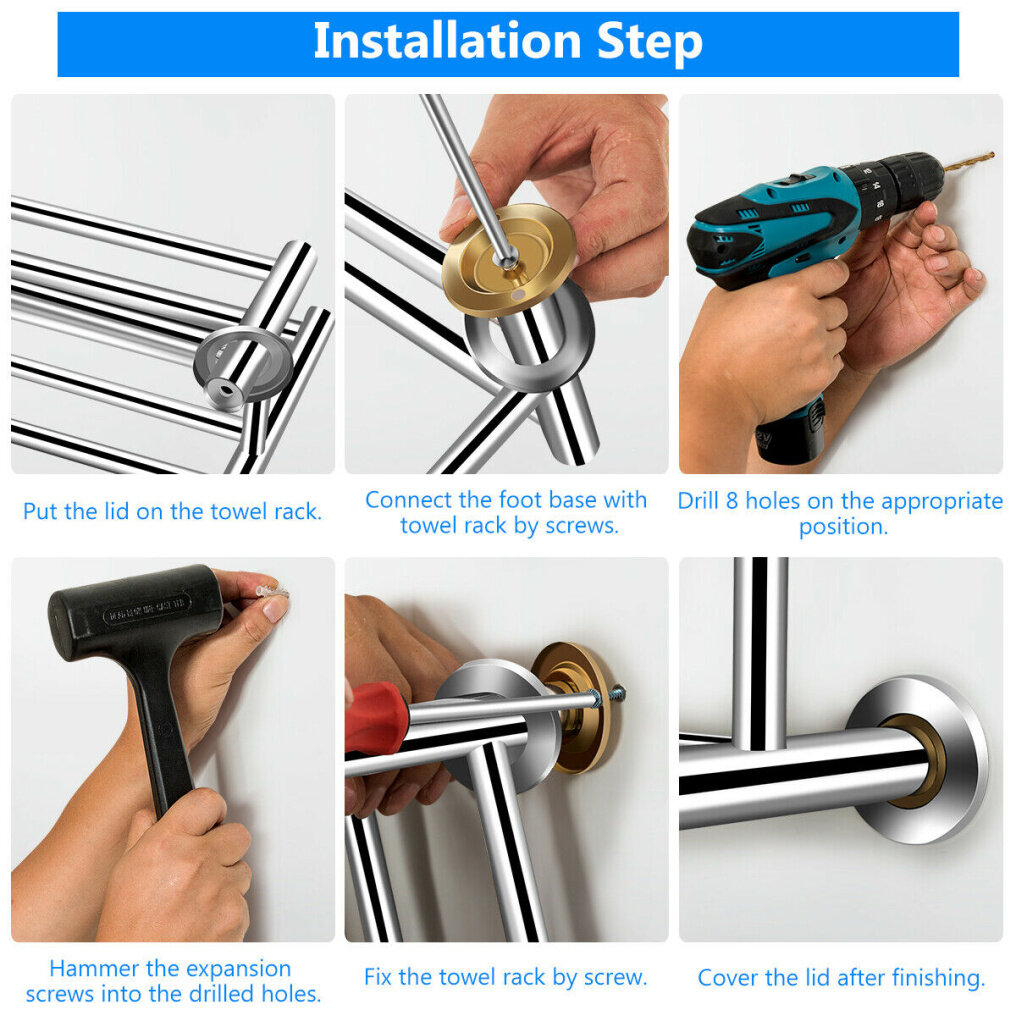 Installation Step

Put the lid on the towel rack.

Connect the foot base with towel rack by screws.

Drill 8 holes on the appropriate position.

Hammer the expansion screws into the drilled holes.

Fix the towel rack by screw.

Cover the lid after finishing.