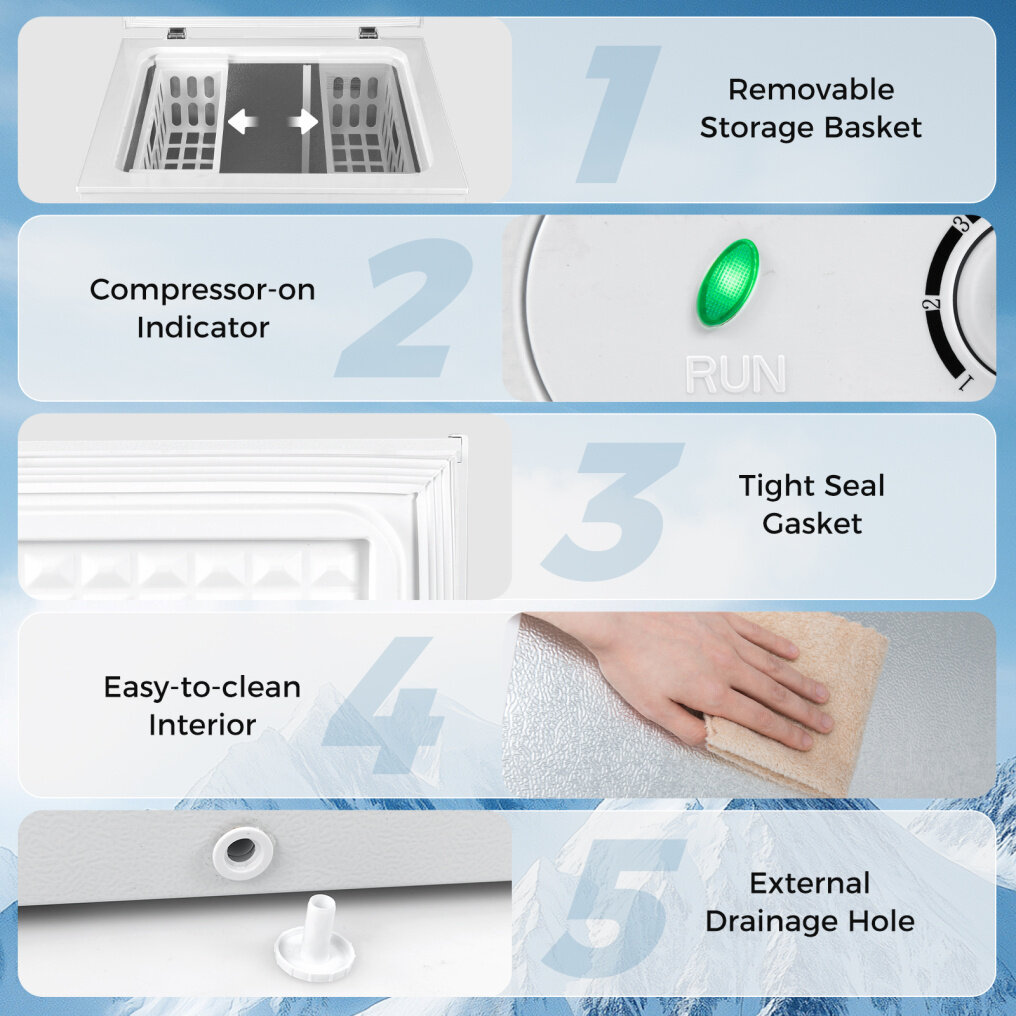 1
Removable Storage Basket

Compressor-on Indicator
2

RUN
3
2
1

3
Tight Seal Gasket

Easy-to-clean Interior
4

5
External Drainage Hole