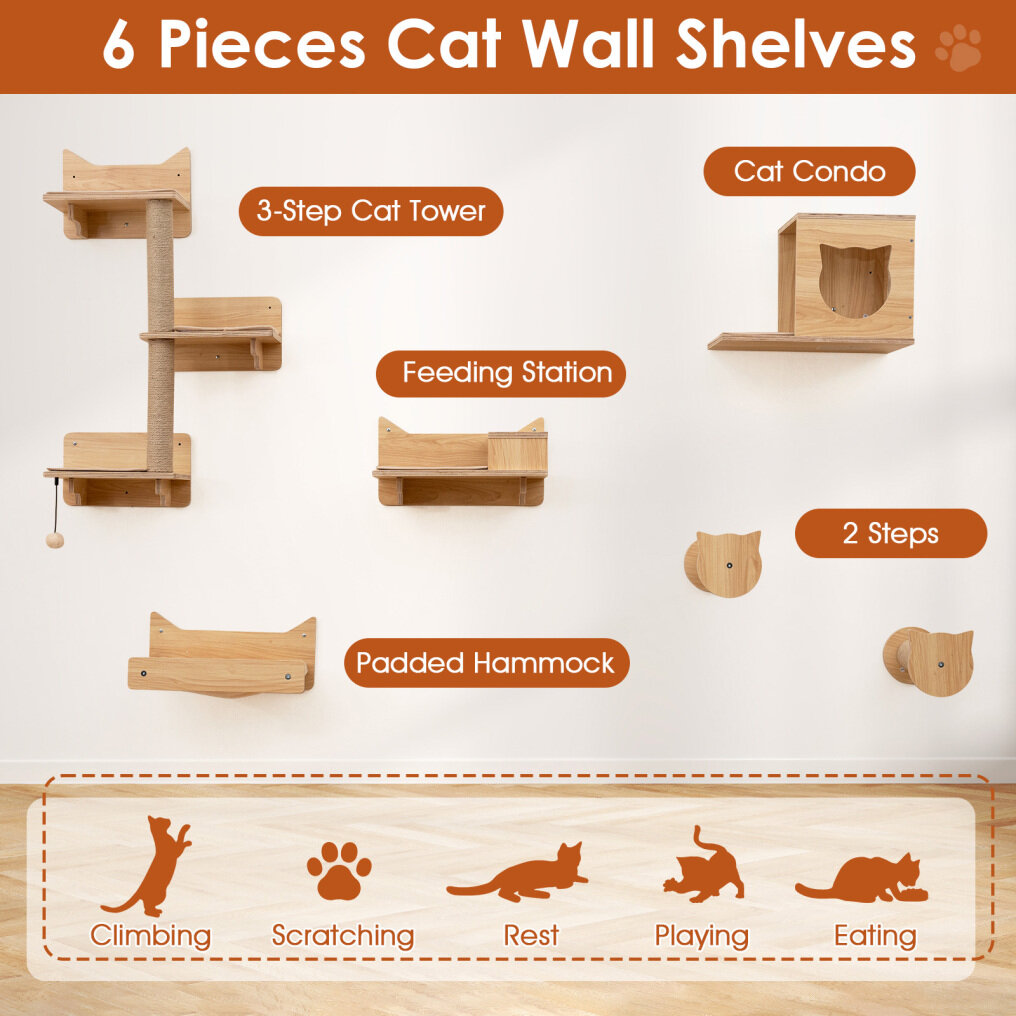 6 Pieces Cat Wall Shelves

3-Step Cat Tower

Cat Condo

Feeding Station

2 Steps

Padded Hammock

Climbing Scratching Rest Playing Eating