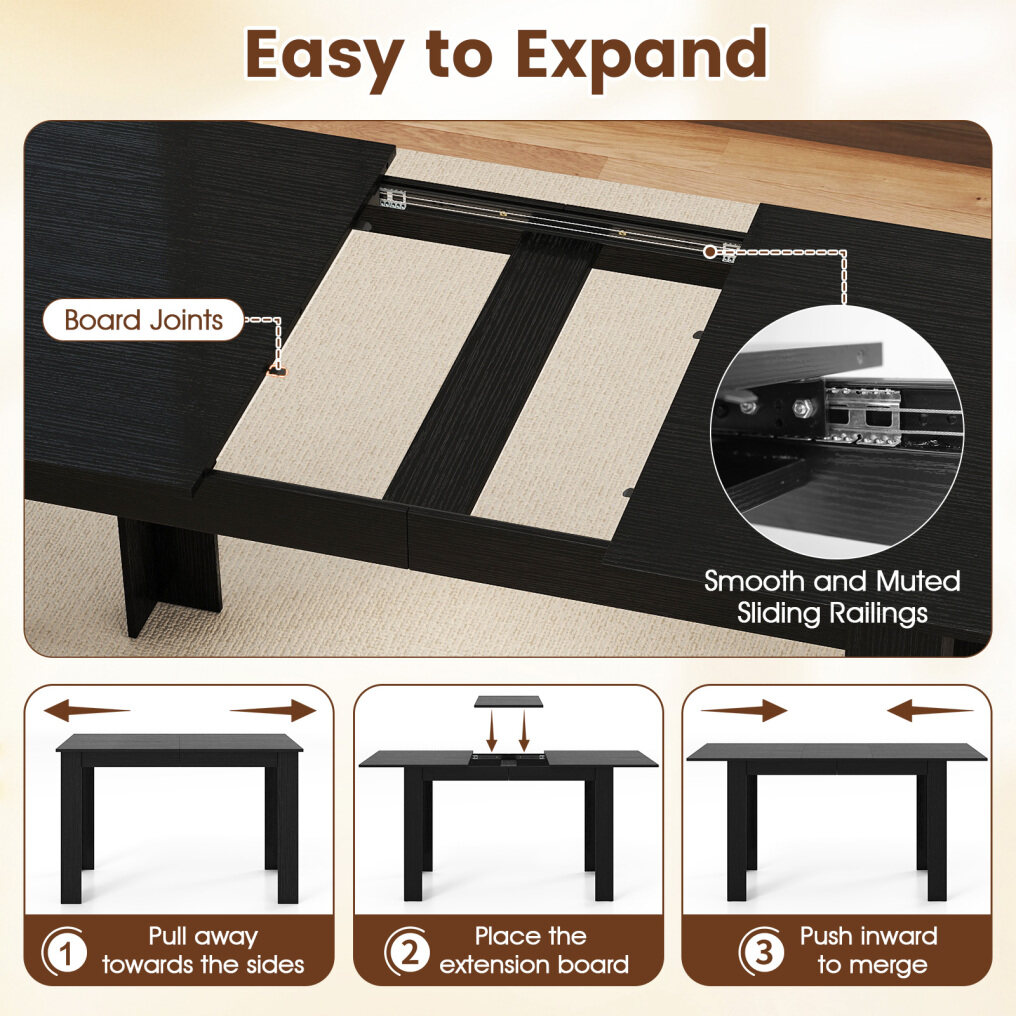 Easy to Expand

Board Joints

Smooth and Muted Sliding Railings

1 Pull away towards the sides

2 Place the extension board

3 Push inward to merge