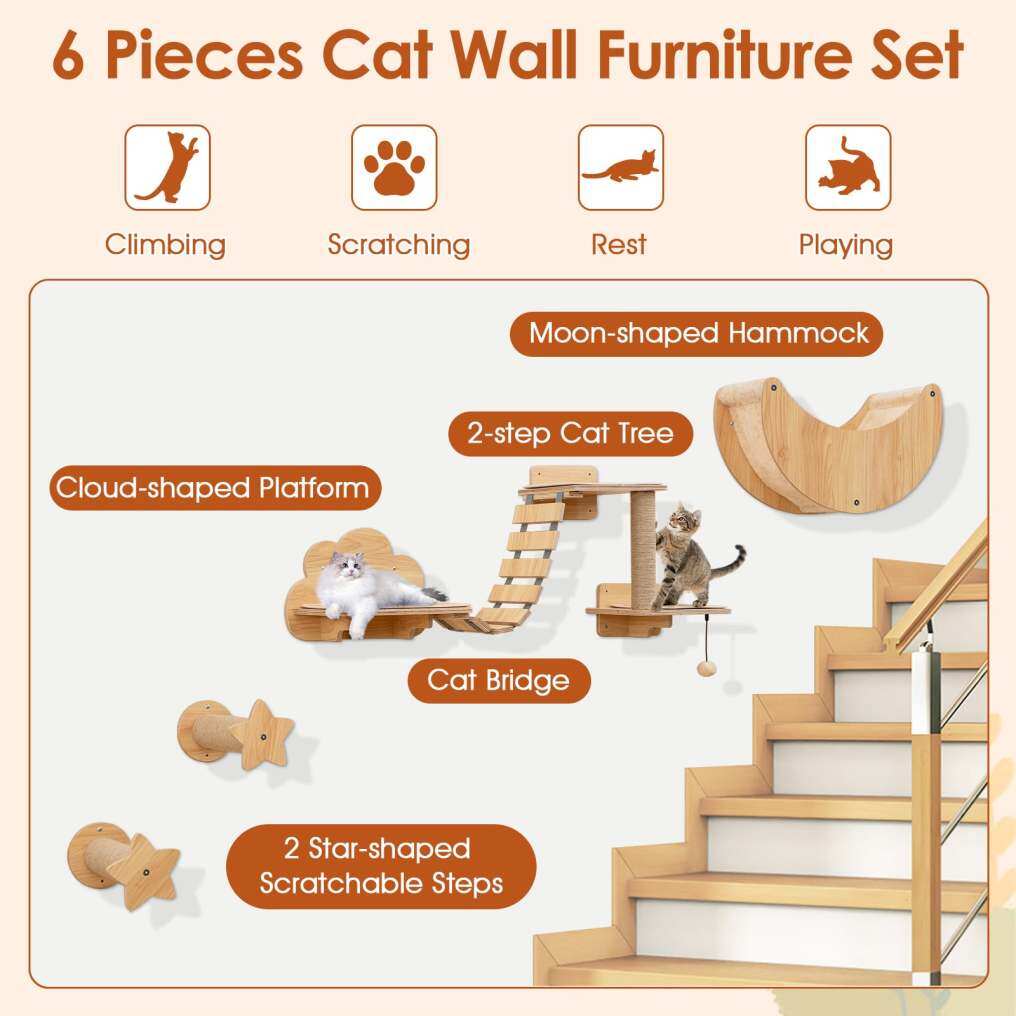 6 Pieces Cat Wall Furniture Set

Climbing

Scratching

Rest

Playing

Moon-shaped Hammock

2-step Cat Tree

Cloud-shaped Platform

Cat Bridge

2 Star-shaped Scratchable Steps