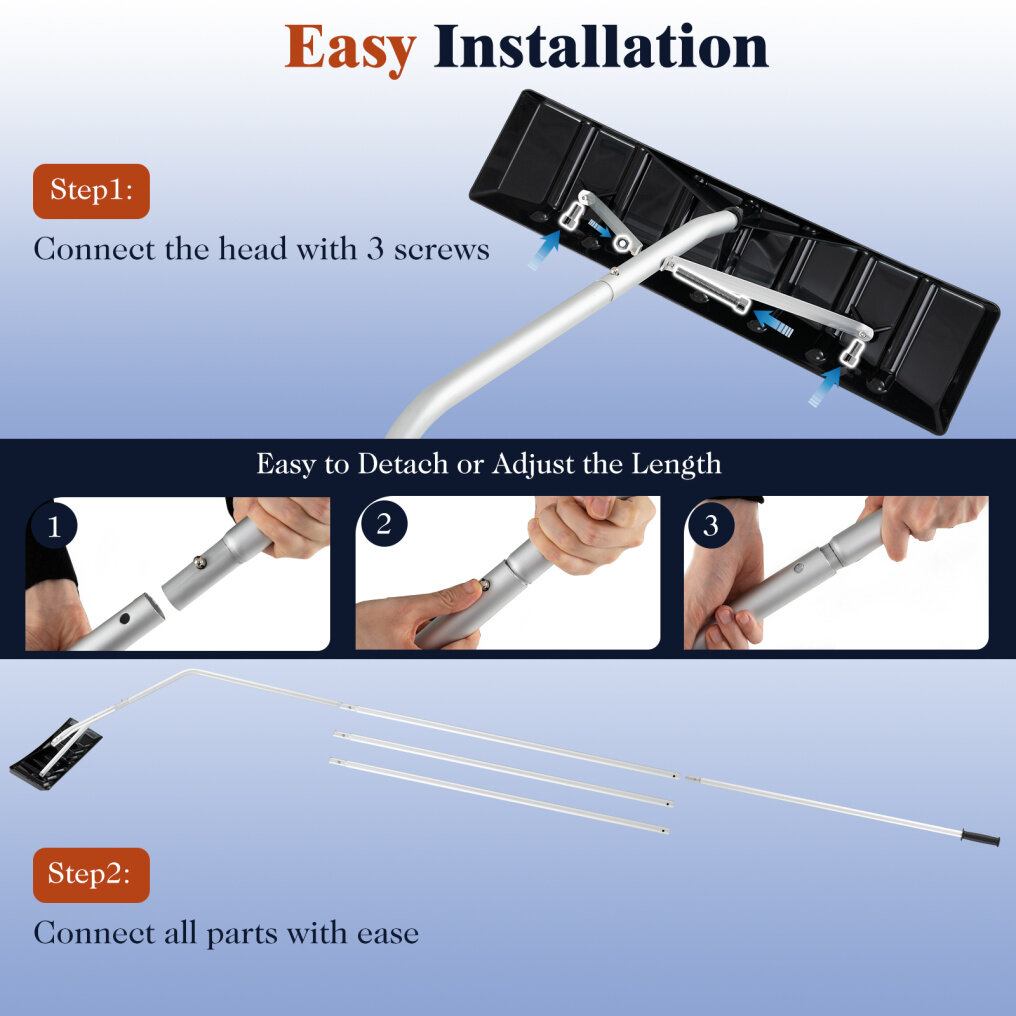 Easy Installation

Step1:

Connect the head with 3 screws

Easy to Detach or Adjust the Length

1

2

3

Step2:

Connect all parts with ease