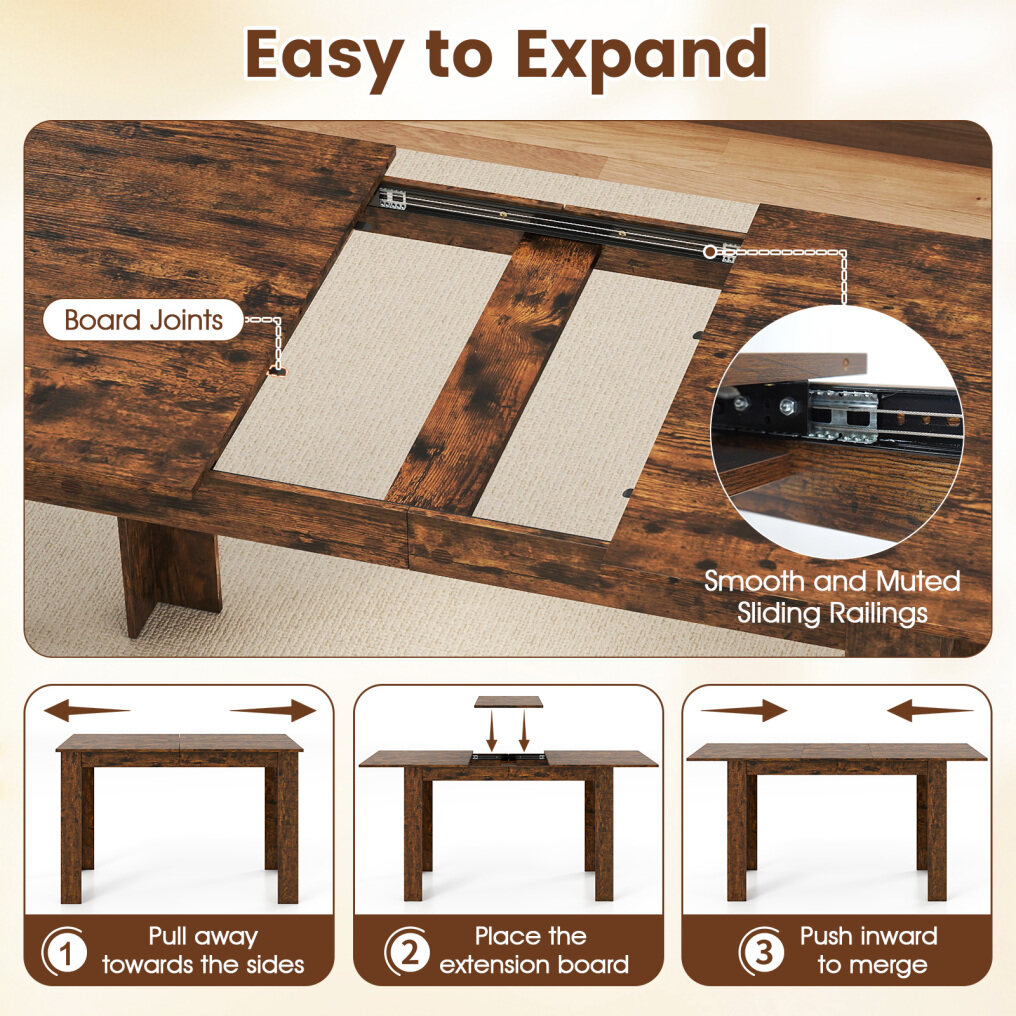 Easy to Expand

Board Joints

Smooth and Muted Sliding Railings

1 Pull away towards the sides

2 Place the extension board

3 Push inward to merge