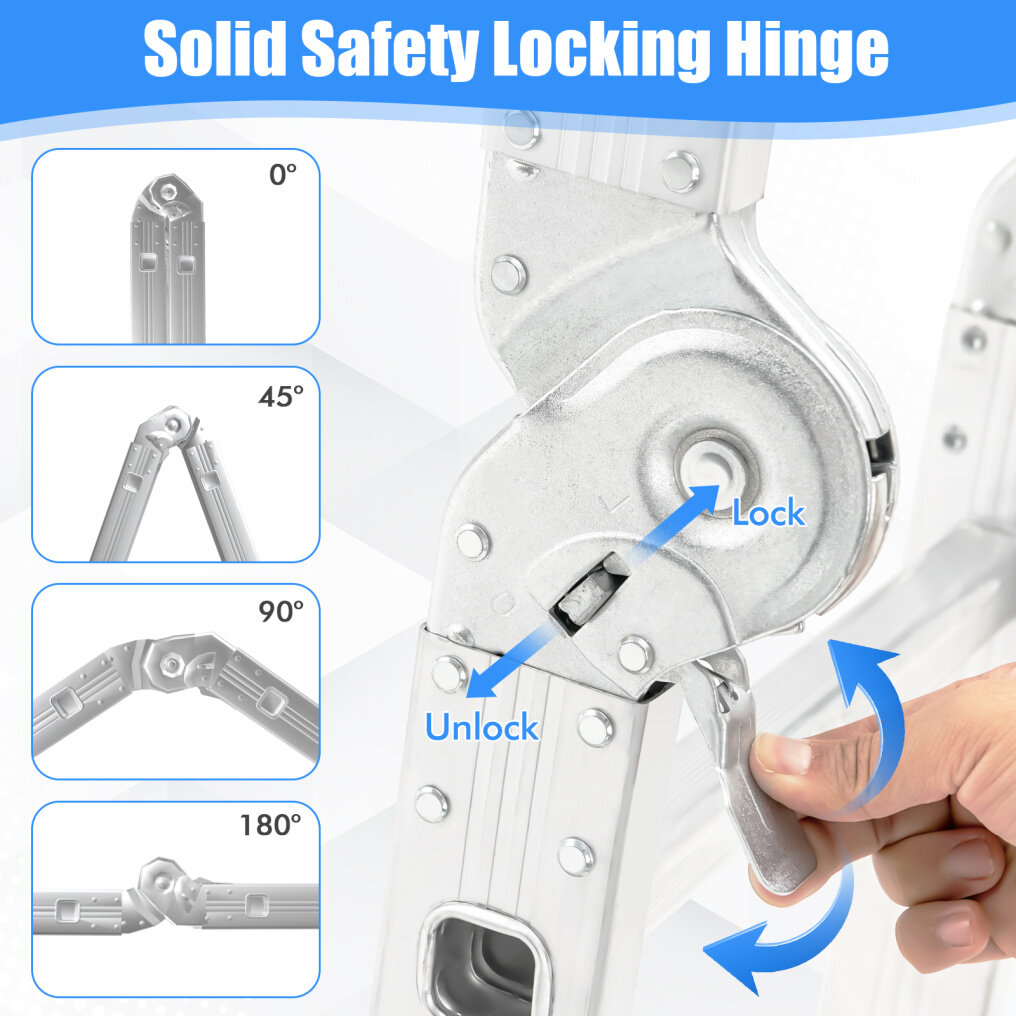 Solid Safety Locking Hinge

0°

45°

90°

180°

Lock

Unlock