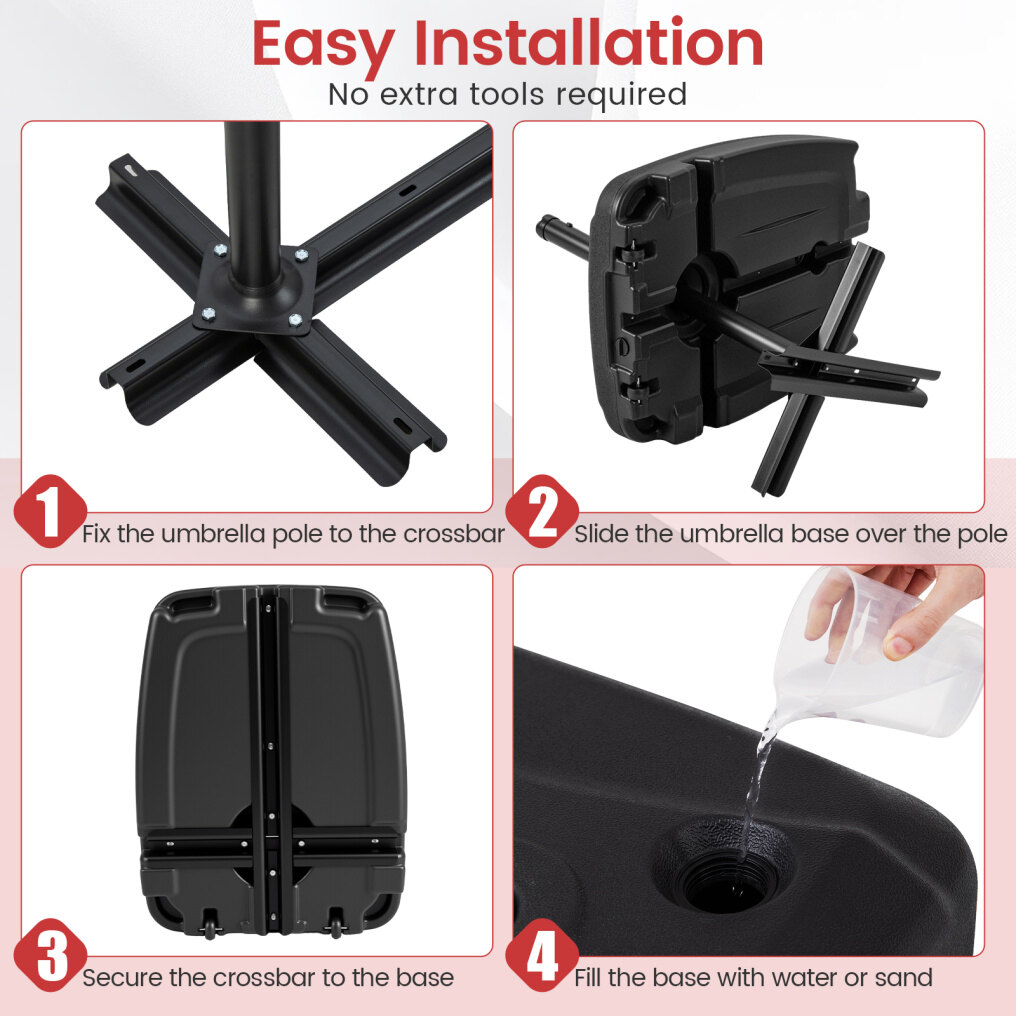 Easy Installation
No extra tools required

1 Fix the umbrella pole to the crossbar

2 Slide the umbrella base over the pole

3 Secure the crossbar to the base

4 Fill the base with water or sand