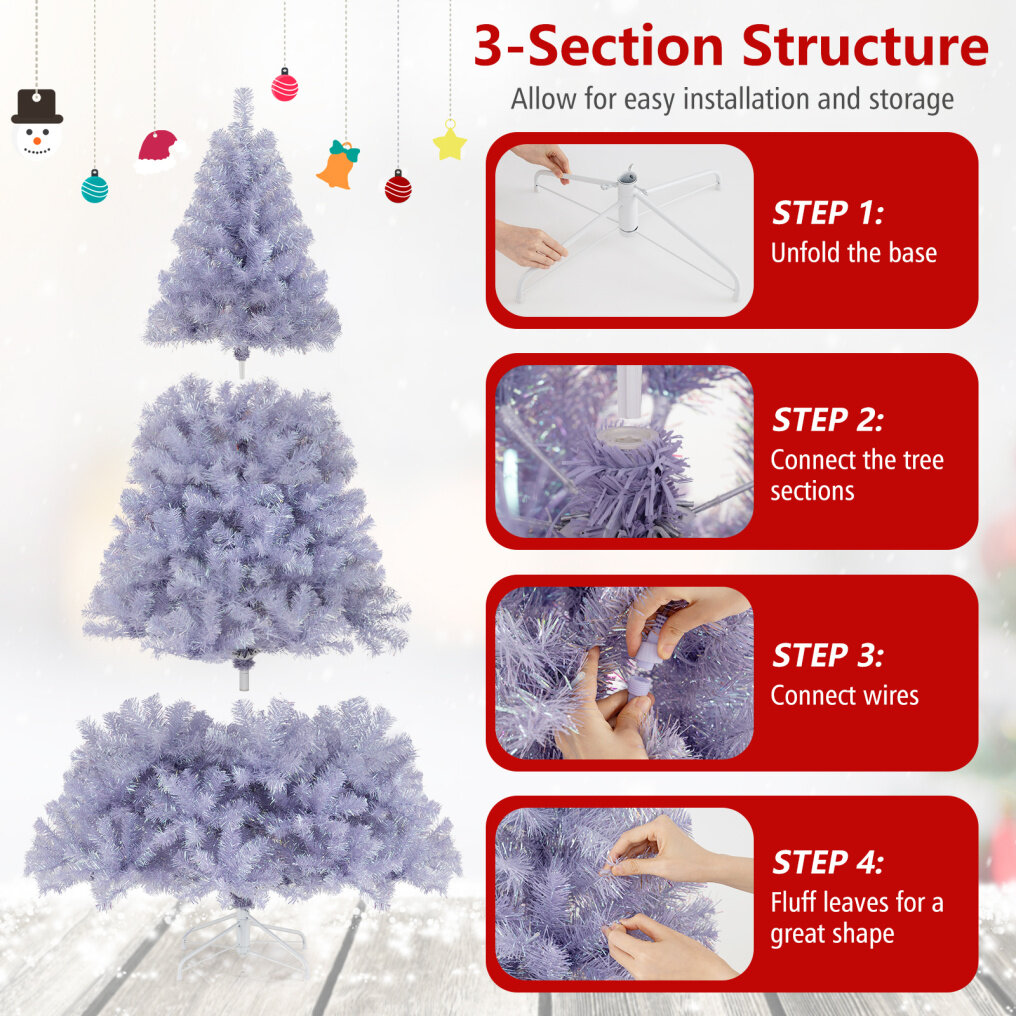 3-Section Structure
Allow for easy installation and storage

STEP 1:
Unfold the base

STEP 2:
Connect the tree sections

STEP 3:
Connect wires

STEP 4:
Fluff leaves for a great shape