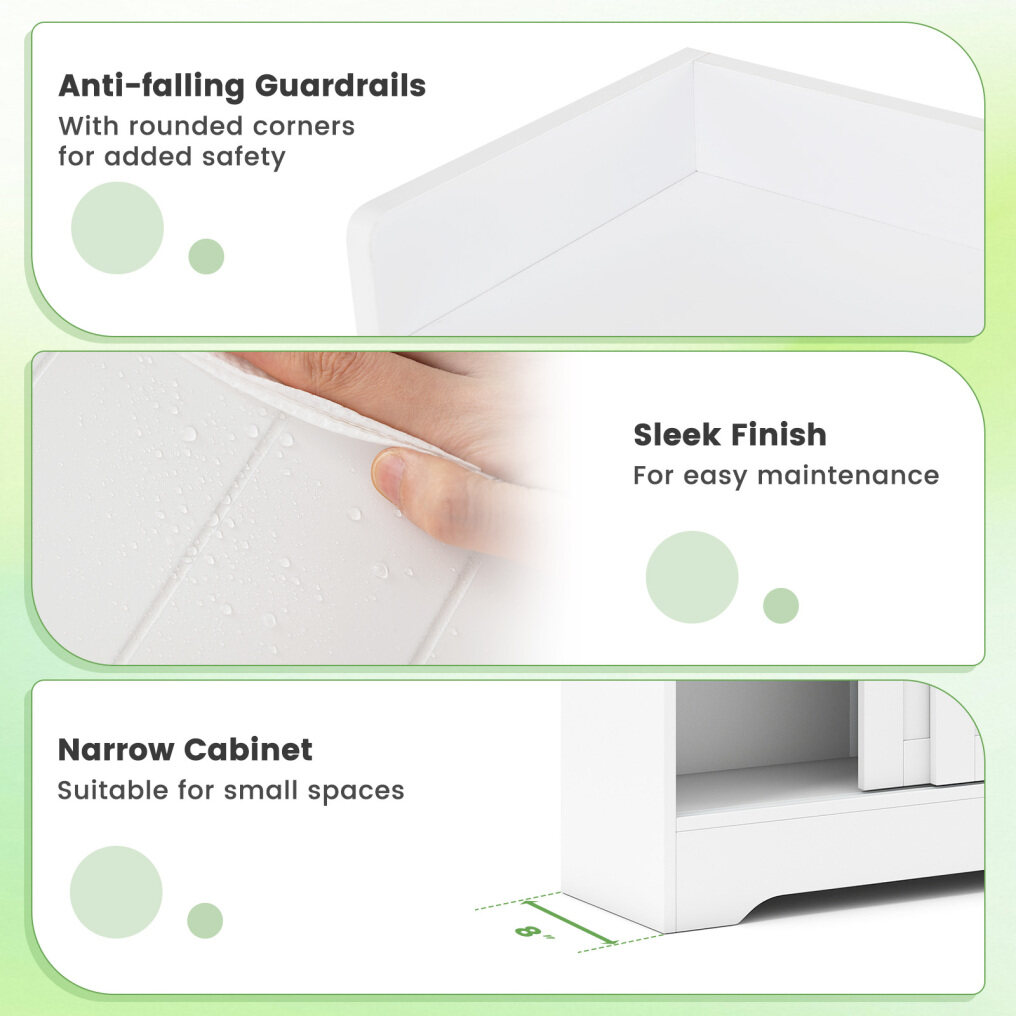 Anti-falling Guardrails
With rounded corners for added safety

Sleek Finish
For easy maintenance

Narrow Cabinet
Suitable for small spaces

8"