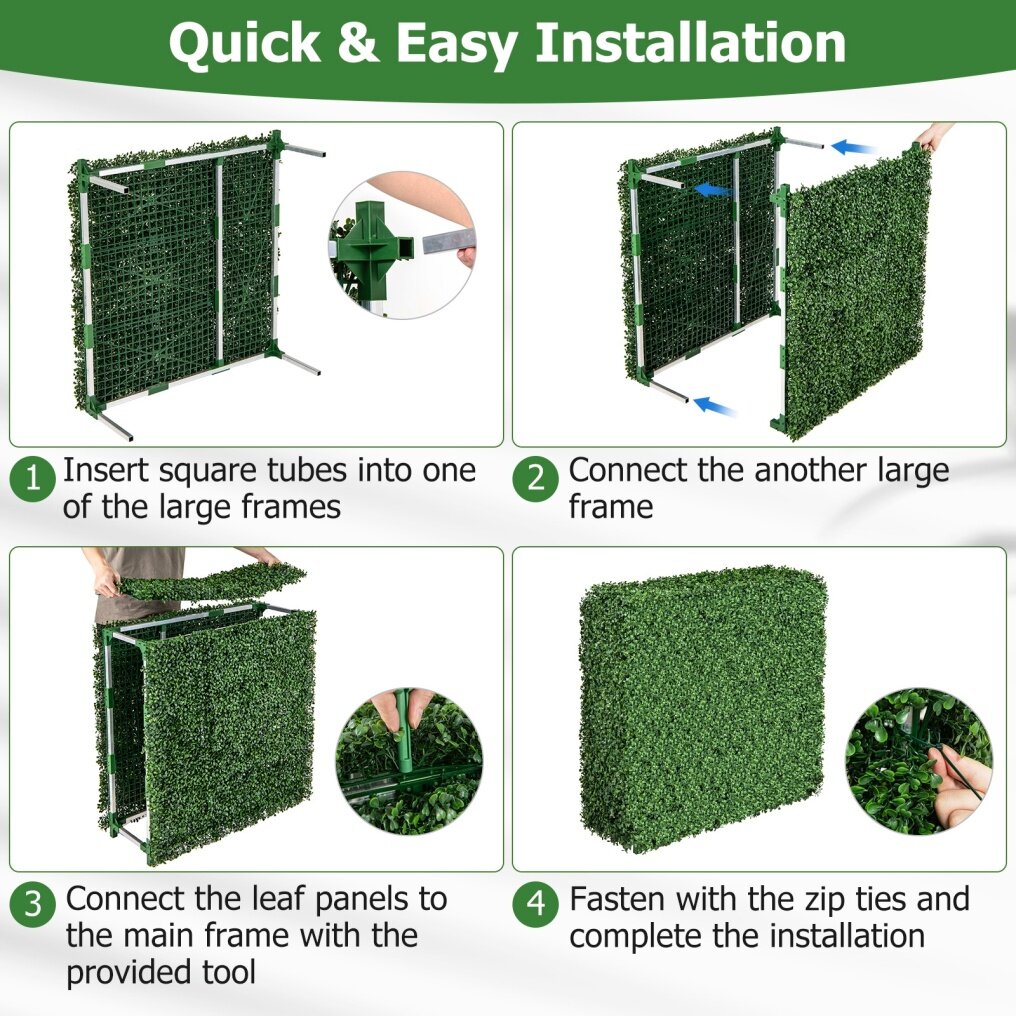 Quick & Easy Installation

1 Insert square tubes into one of the large frames

2 Connect the another large frame

3 Connect the leaf panels to the main frame with the provided tool

4 Fasten with the zip ties and complete the installation