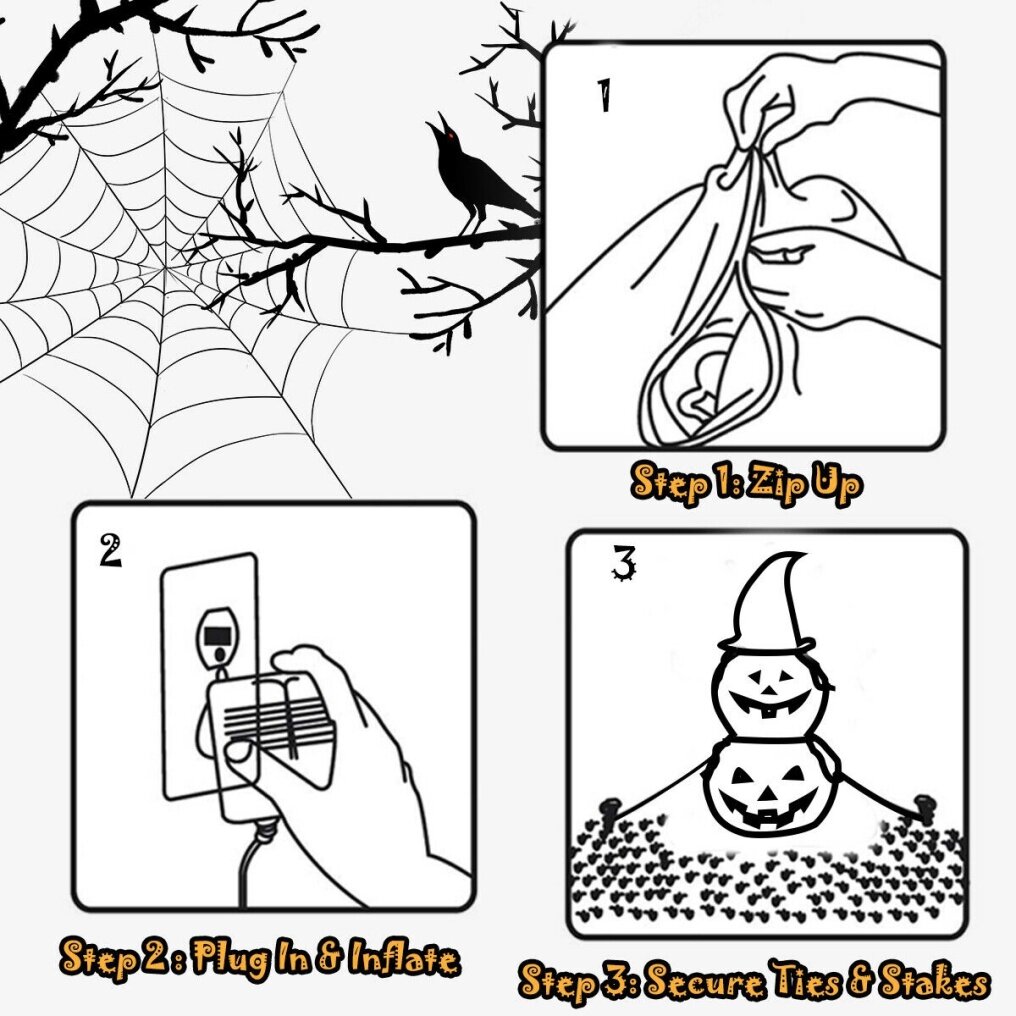 1

Step 1: Zip Up

2

Step 2 : Plug In & Inflate

3

Step 3: Secure Ties & Stakes