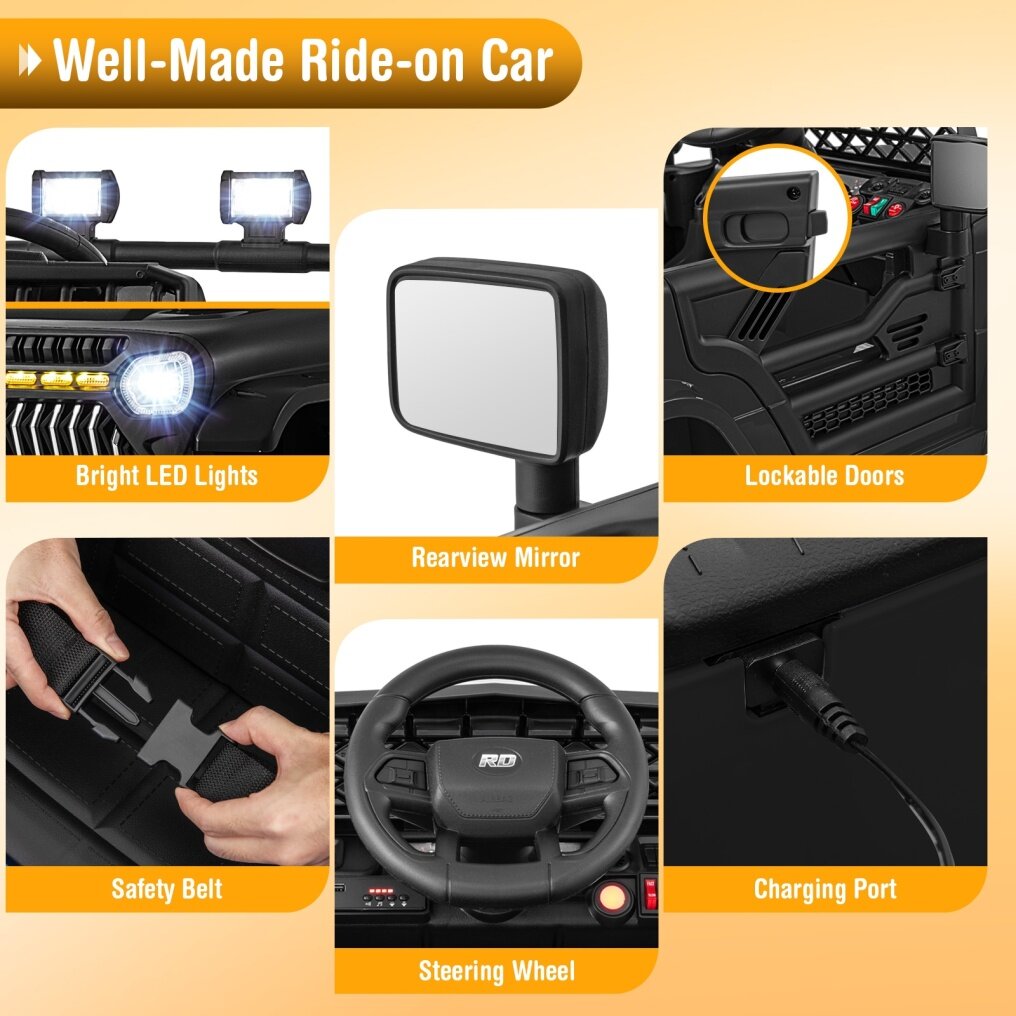 Well-Made Ride-on Car

Bright LED Lights

Rearview Mirror

Lockable Doors

Safety Belt

RD

Steering Wheel

Charging Port