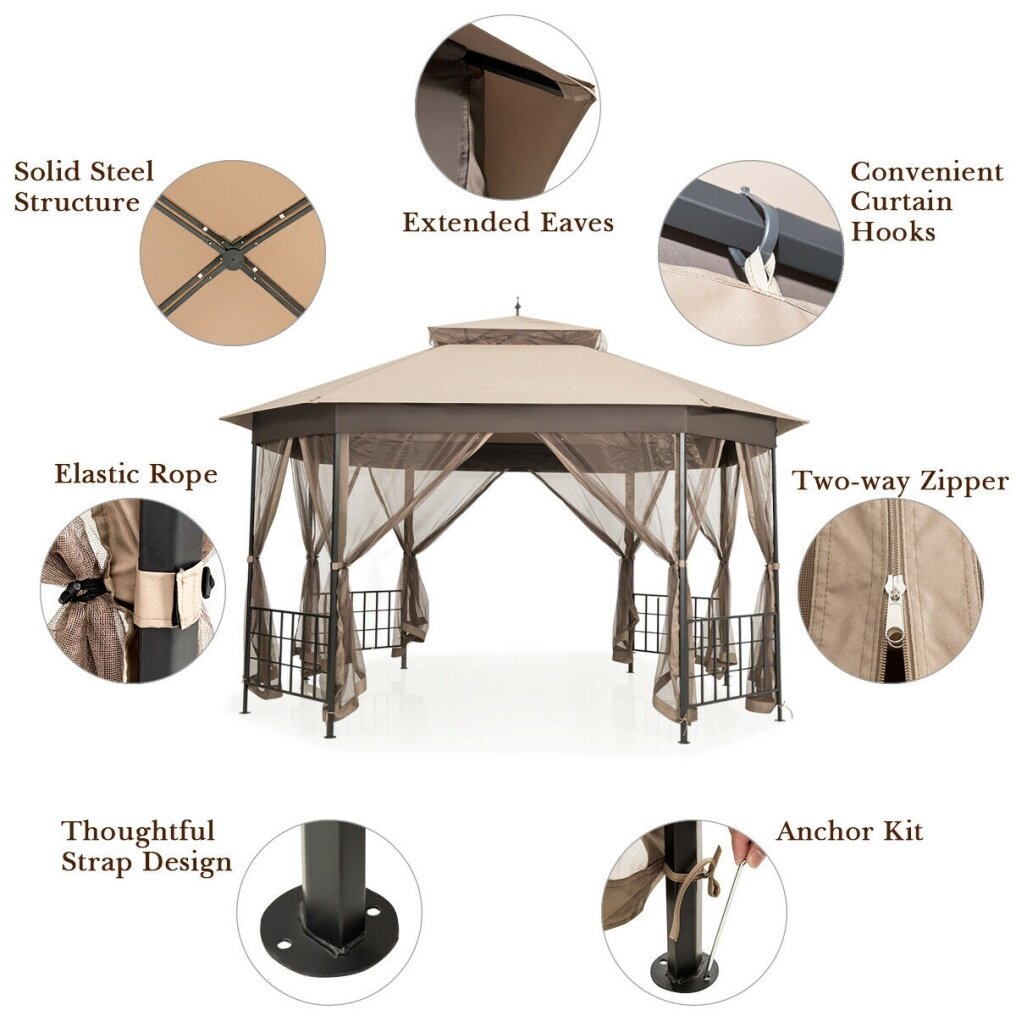 Solid Steel Structure

Extended Eaves

Convenient Curtain Hooks

Elastic Rope

Two-way Zipper

Thoughtful Strap Design

Anchor Kit