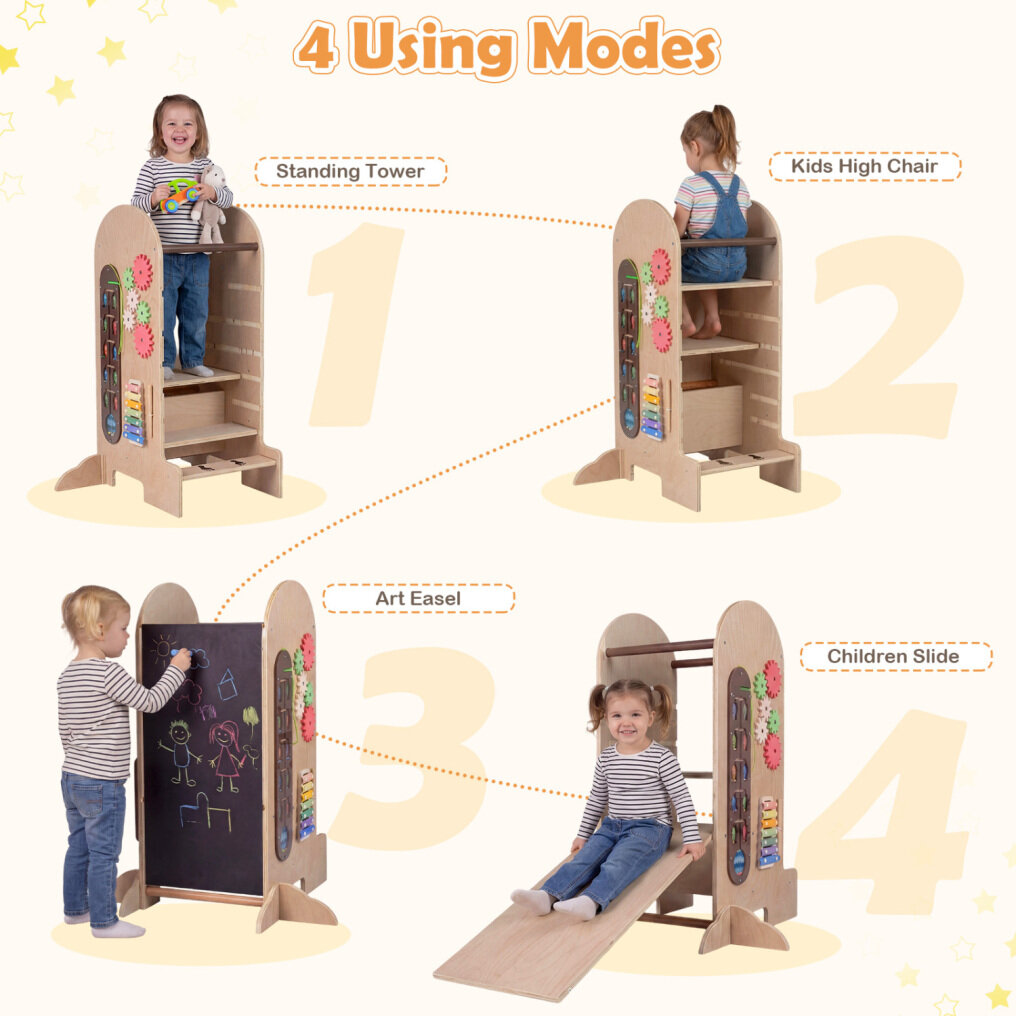 4 Using Modes

Standing Tower

1

Kids High Chair

2

Art Easel

3

Children Slide

4