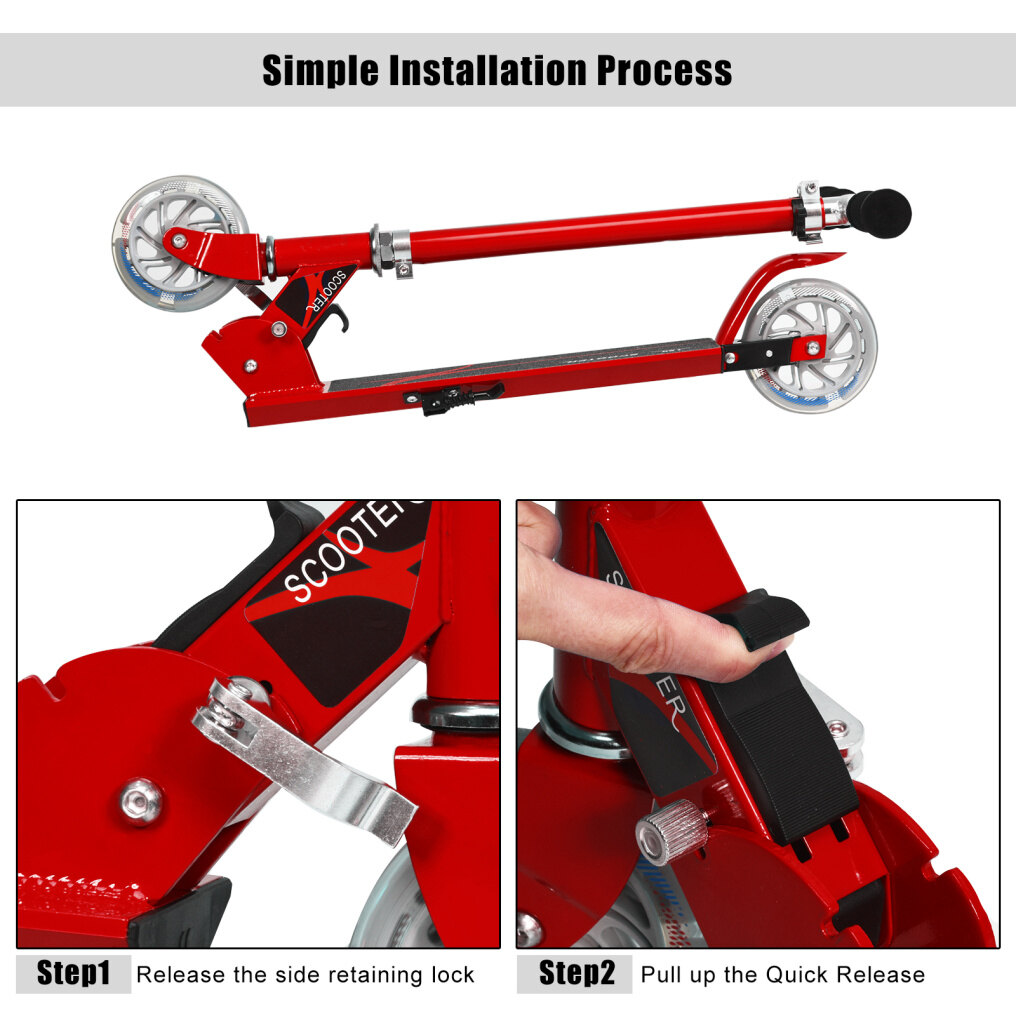 Simple Installation Process

SCOOTER

SCOOTER

Step1 Release the side retaining lock

Step2 Pull up the Quick Release