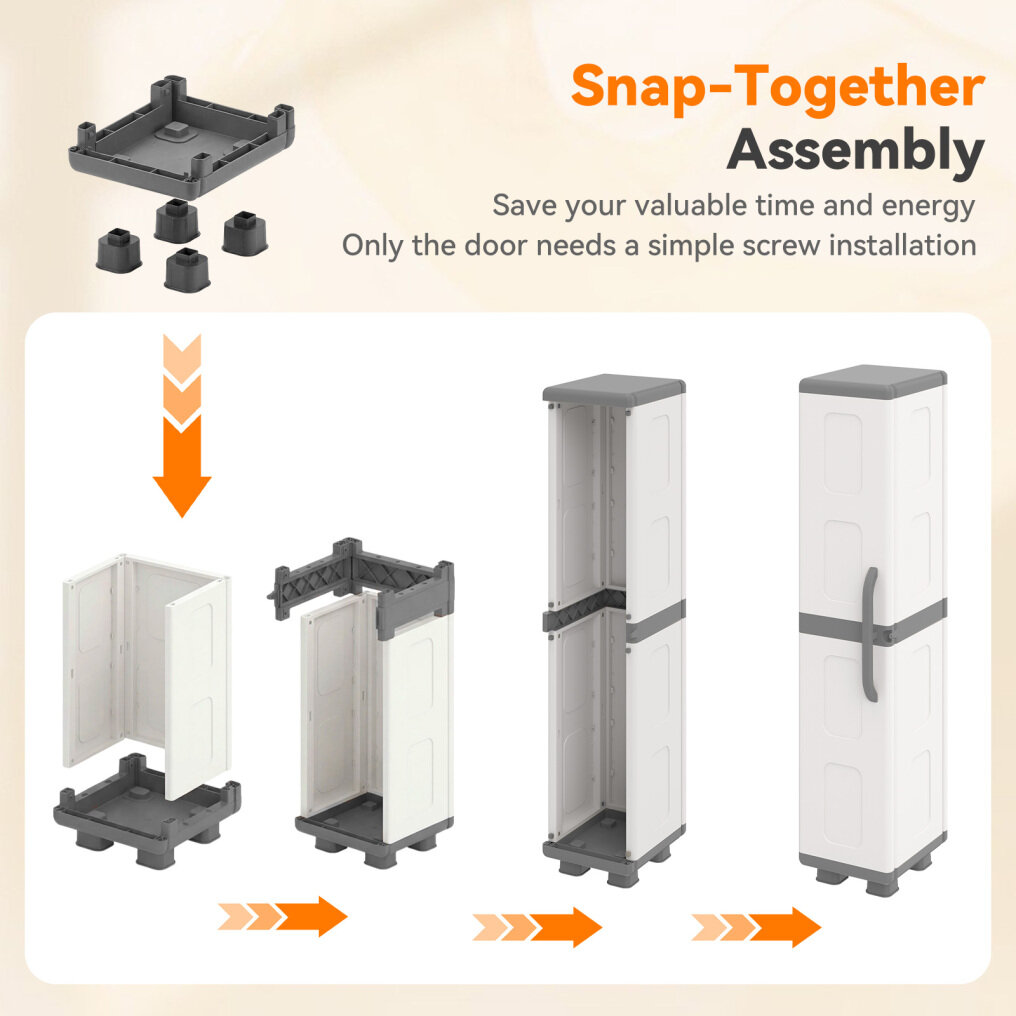 Snap-Together
Assembly

Save your valuable time and energy
Only the door needs a simple screw installation