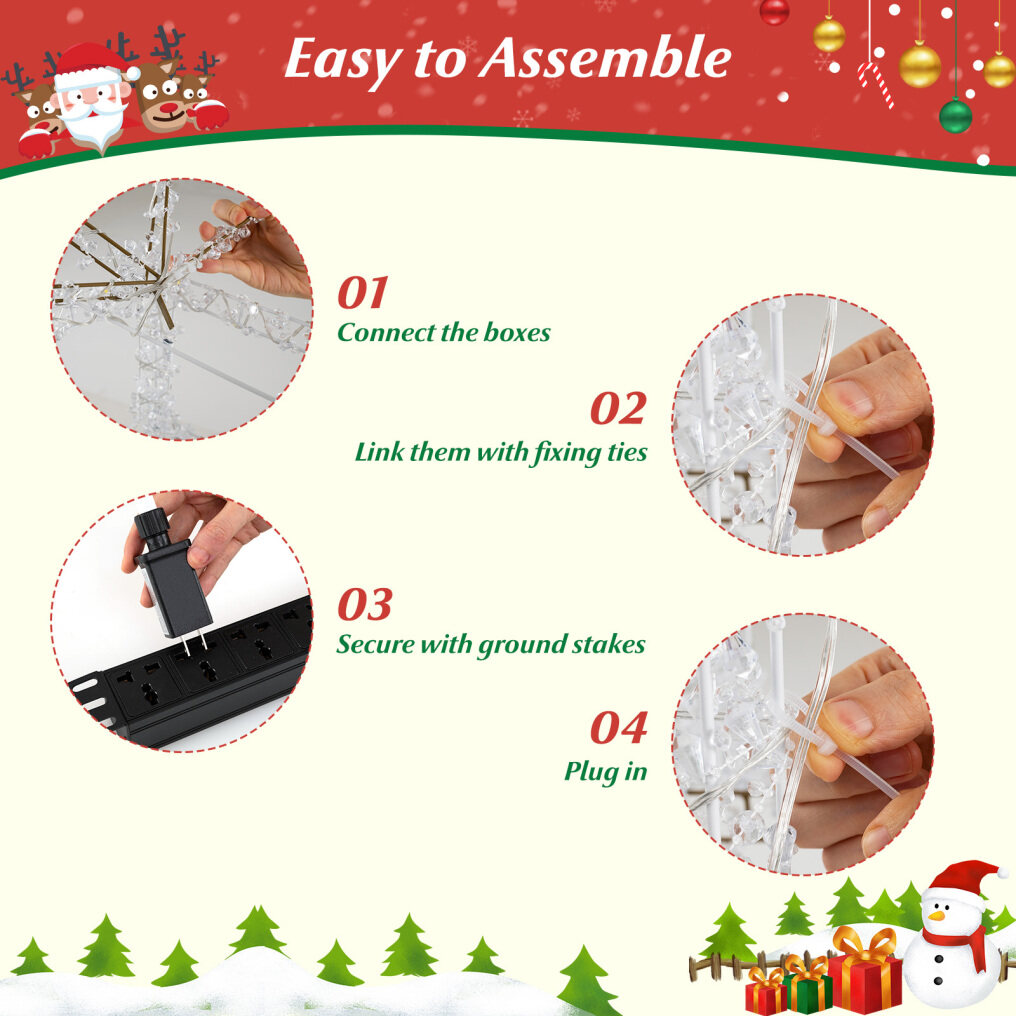 Easy to Assemble

01
Connect the boxes

02
Link them with fixing ties

03
Secure with ground stakes

04
Plug in