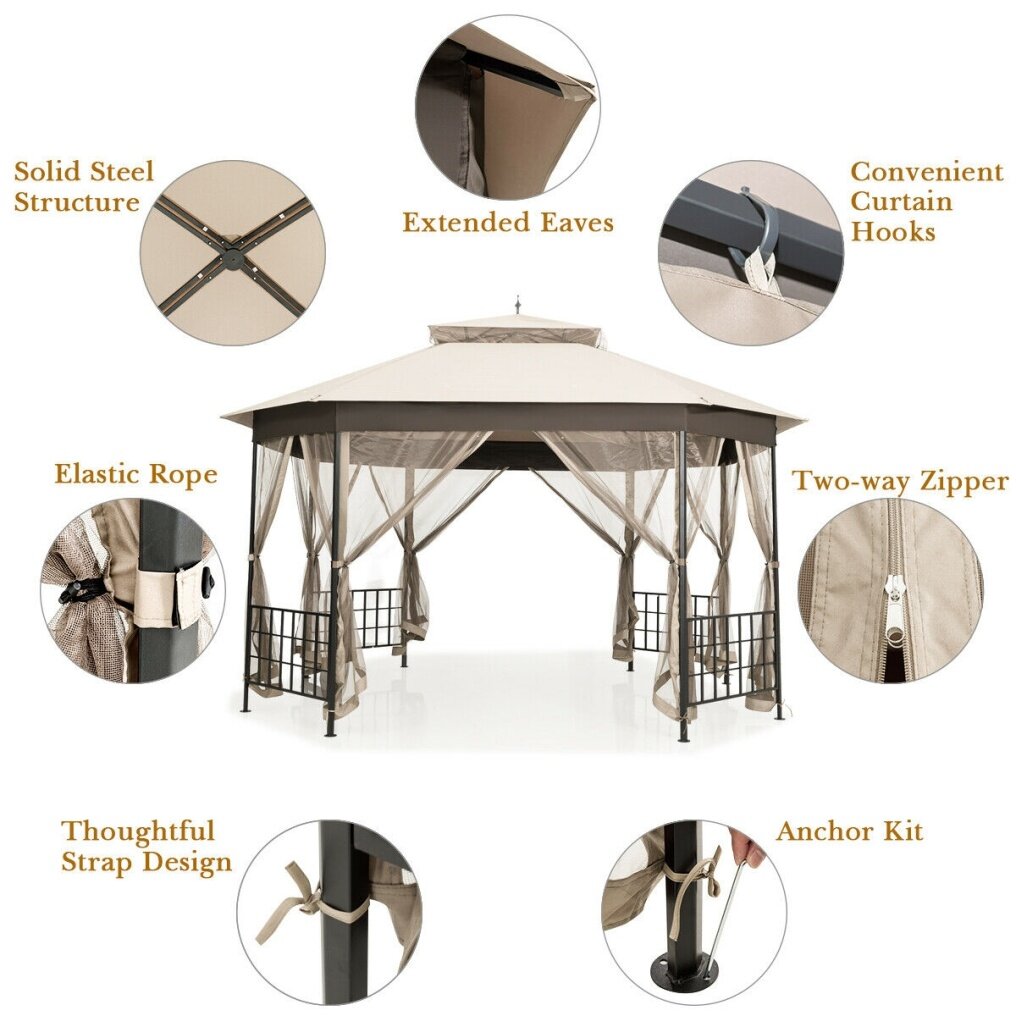 Solid Steel Structure

Extended Eaves

Convenient Curtain Hooks

Elastic Rope

Two-way Zipper

Thoughtful Strap Design

Anchor Kit