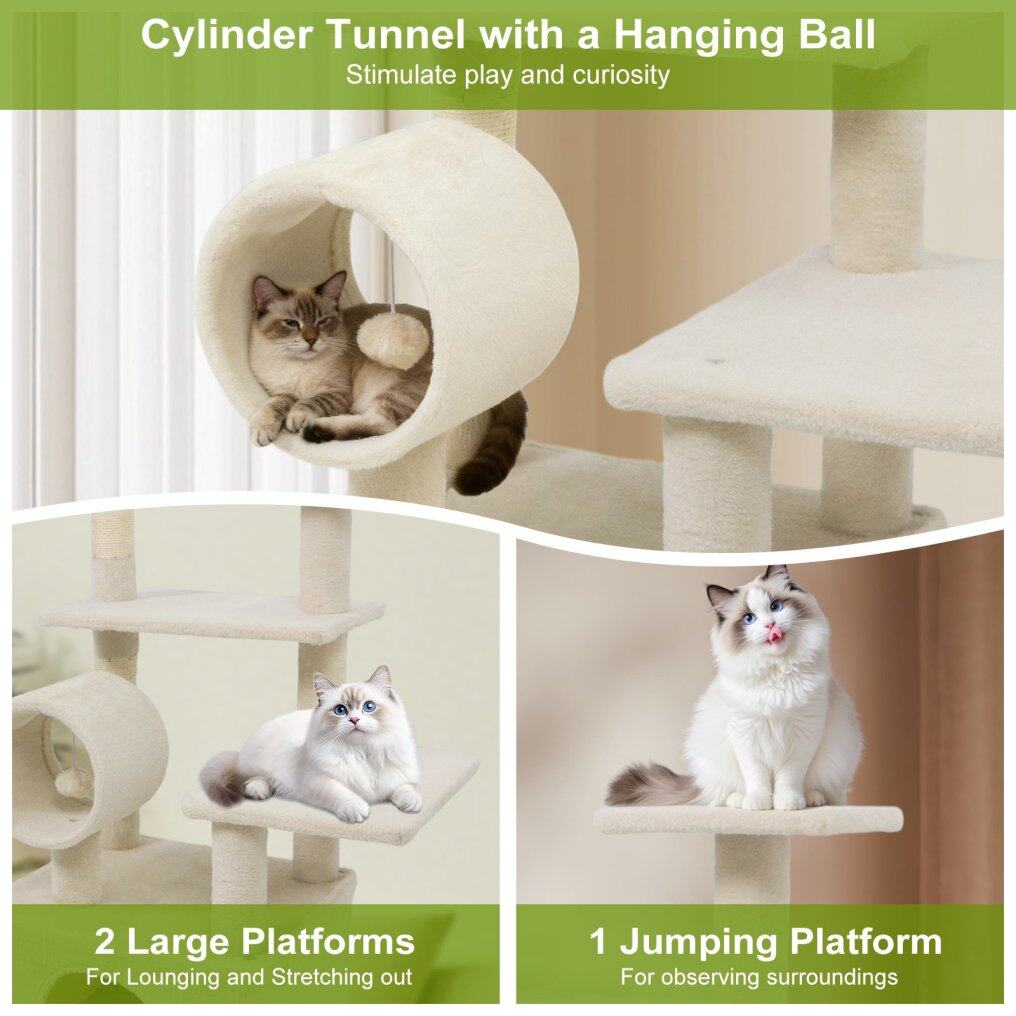 Cylinder Tunnel with a Hanging Ball
Stimulate play and curiosity

2 Large Platforms
For Lounging and Stretching out

1 Jumping Platform
For observing surroundings